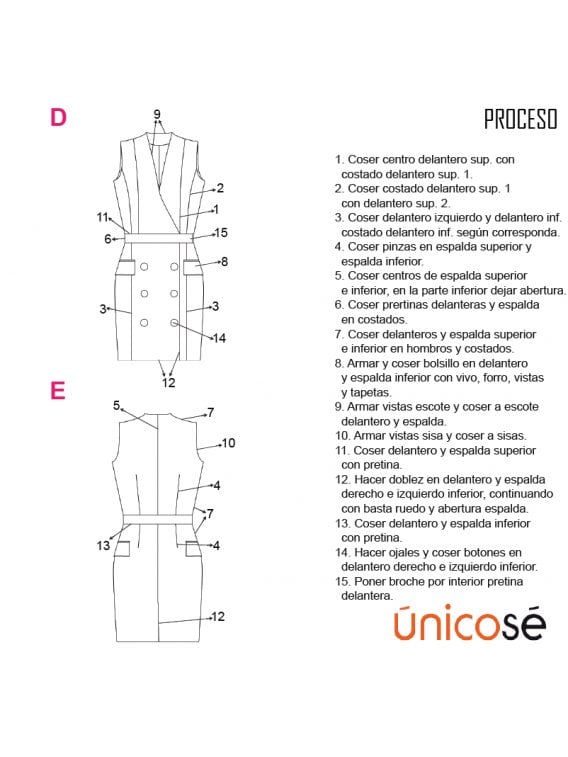 D

9
2
1
11
6
15
8
3
3
14
12

E

5
7
10
4
7
13
4
12

PROCESO

1. Coser centro delantero sup. con costado delantero sup. 1.
2. Coser costado delantero sup. 1 con delantero sup. 2.
3. Coser delantero izquierdo y delantero inf. costado delantero inf. según corresponda.
4. Coser pinzas en espalda superior y espalda inferior.
5. Coser centros de espalda superior e inferior, en la parte inferior dejar abertura.
6. Coser pretinas delanteras y espalda en costados.
7. Coser delanteros y espalda superior e inferior en hombros y costados.
8. Armar y coser bolsillo en delantero y espalda inferior con vivo, forro, vistas y tapetas.
9. Armar vistas escote y coser a escote delantero y espalda.
10. Armar vistas sisa y coser a sisas.
11. Coser delantero y espalda superior con pretina.
12. Hacer doblez en delantero y espalda derecho e izquierdo inferior, continuando con basta ruedo y abertura espalda.
13. Coser delantero y espalda inferior con pretina.
14. Hacer ojales y coser botones en delantero derecho e izquierdo inferior.
15. Poner broche por interior pretina delantera.

únicosé