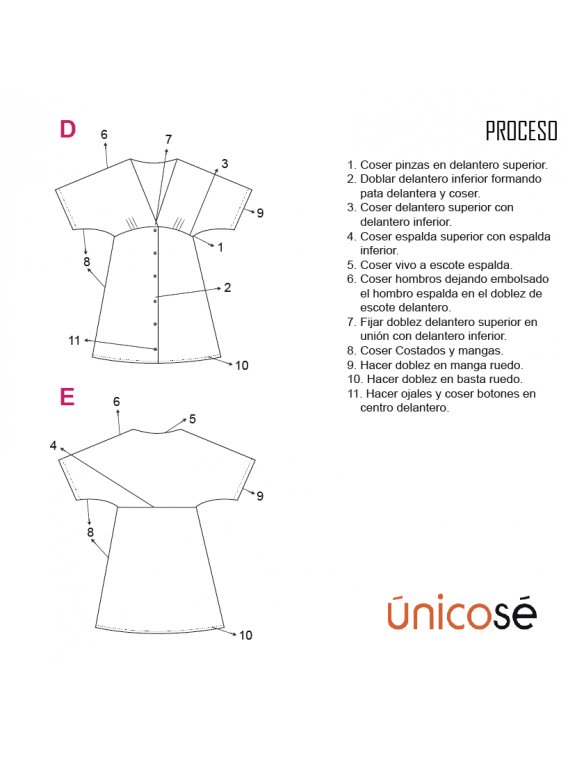 D

6
7
3
9
1
8
2
11
10

E

6
5
4
9
8
10

PROCESO

1. Coser pinzas en delantero superior.
2. Doblar delantero inferior formando pata delantera y coser.
3. Coser delantero superior con delantero inferior.
4. Coser espalda superior con espalda inferior.
5. Coser vivo a escote espalda.
6. Coser hombros dejando embolsado el hombro espalda en el doblez de escote delantero.
7. Fijar doblez delantero superior en unión con delantero inferior.
8. Coser Costados y mangas.
9. Hacer doblez en manga ruedo.
10. Hacer doblez en basta ruedo.
11. Hacer ojales y coser botones en centro delantero.

únicosé