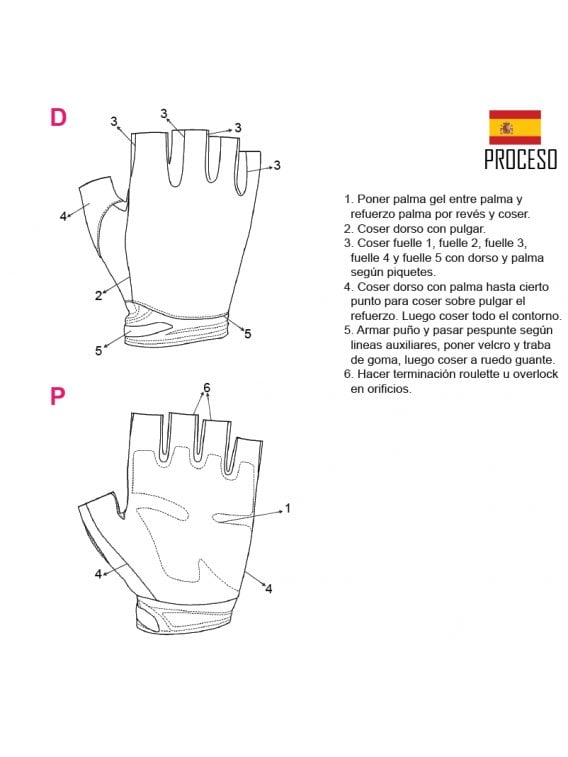 D

3
3
3
3
4
2
5
5

PROCESO

1. Poner palma gel entre palma y refuerzo palma por revés y coser.
2. Coser dorso con pulgar.
3. Coser fuelle 1, fuelle 2, fuelle 3, fuelle 4 y fuelle 5 con dorso y palma según piquetes.
4. Coser dorso con palma hasta cierto punto para coser sobre pulgar el refuerzo. Luego coser todo el contorno.
5. Armar puño y pasar pespunte según lineas auxiliares, poner velcro y traba de goma, luego coser a ruedo guante.
6. Hacer terminación roulette u overlock en orificios.

P

6
1
4
4