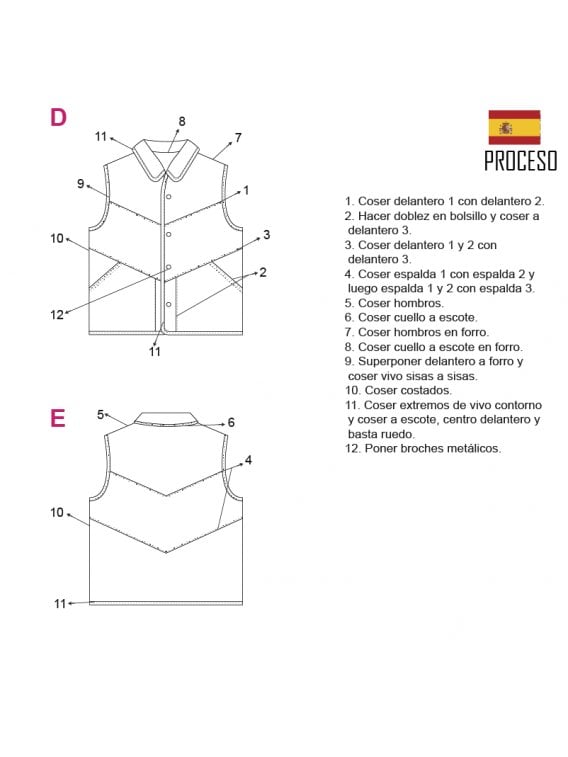 D

8
11
7
9
1
10
3
2
12
11

E

5
6
4
10
11

PROCESO

1. Coser delantero 1 con delantero 2.
2. Hacer doblez en bolsillo y coser a delantero 3.
3. Coser delantero 1 y 2 con delantero 3.
4. Coser espalda 1 con espalda 2 y luego espalda 1 y 2 con espalda 3.
5. Coser hombros.
6. Coser cuello a escote.
7. Coser hombros en forro.
8. Coser cuello a escote en forro.
9. Superponer delantero a forro y coser vivo sisas a sisas.
10. Coser costados.
11. Coser extremos de vivo contorno y coser a escote, centro delantero y basta ruedo.
12. Poner broches metálicos.