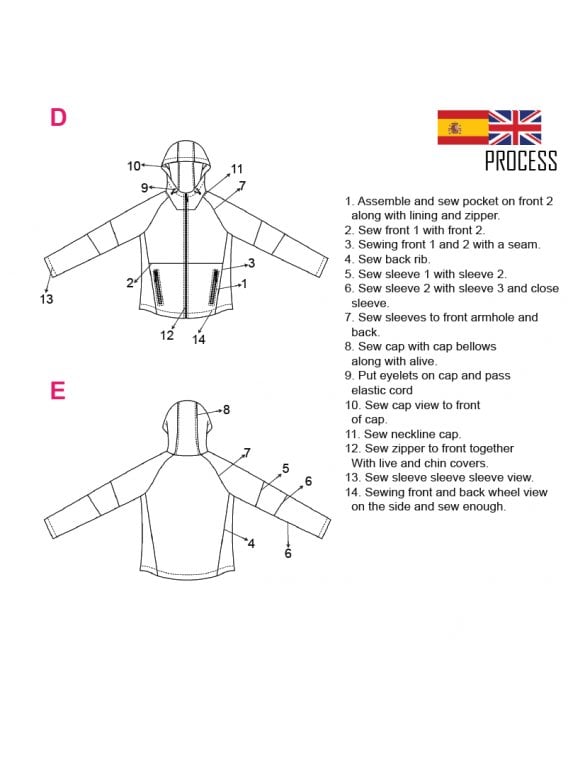 D

10
11
9
7
3
2
1
13
12
14

E

8
7
5
6
4
6

PROCESS

1. Assemble and sew pocket on front 2 along with lining and zipper.
2. Sew front 1 with front 2.
3. Sewing front 1 and 2 with a seam.
4. Sew back rib.
5. Sew sleeve 1 with sleeve 2.
6. Sew sleeve 2 with sleeve 3 and close sleeve.
7. Sew sleeves to front armhole and back.
8. Sew cap with cap bellows along with alive.
9. Put eyelets on cap and pass elastic cord
10. Sew cap view to front of cap.
11. Sew neckline cap.
12. Sew zipper to front together With live and chin covers.
13. Sew sleeve sleeve sleeve view.
14. Sewing front and back wheel view on the side and sew enough.