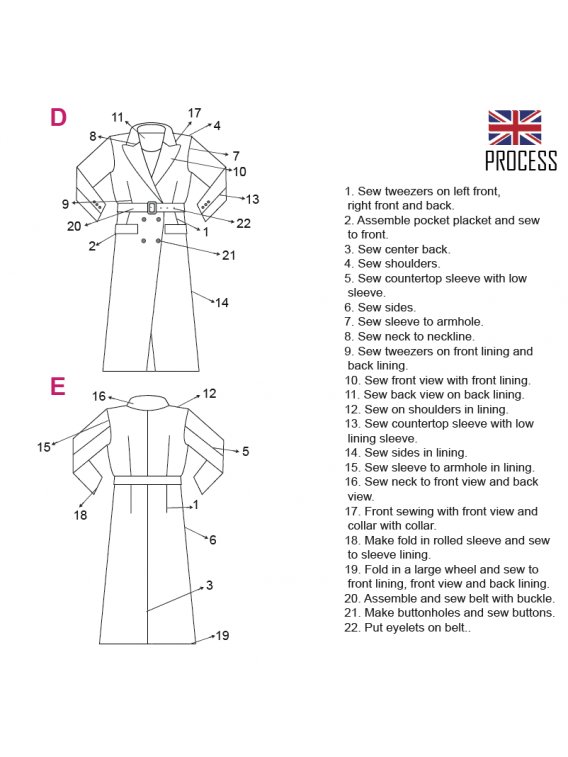 D

11 17 4 8 7 10 9 13 20 22 2 1 21 14

E

16 12 15 5 18 1 6 3 19

PROCESS

1. Sew tweezers on left front, right front and back.
2. Assemble pocket placket and sew to front.
3. Sew center back.
4. Sew shoulders.
5. Sew countertop sleeve with low sleeve.
6. Sew sides.
7. Sew sleeve to armhole.
8. Sew neck to neckline.
9. Sew tweezers on front lining and back lining.
10. Sew front view with front lining.
11. Sew back view on back lining.
12. Sew on shoulders in lining.
13. Sew countertop sleeve with low lining sleeve.
14. Sew sides in lining.
15. Sew sleeve to armhole in lining.
16. Sew neck to front view and back view.
17. Front sewing with front view and collar with collar.
18. Make fold in rolled sleeve and sew to sleeve lining.
19. Fold in a large wheel and sew to front lining, front view and back lining.
20. Assemble and sew belt with buckle.
21. Make buttonholes and sew buttons.
22. Put eyelets on belt..