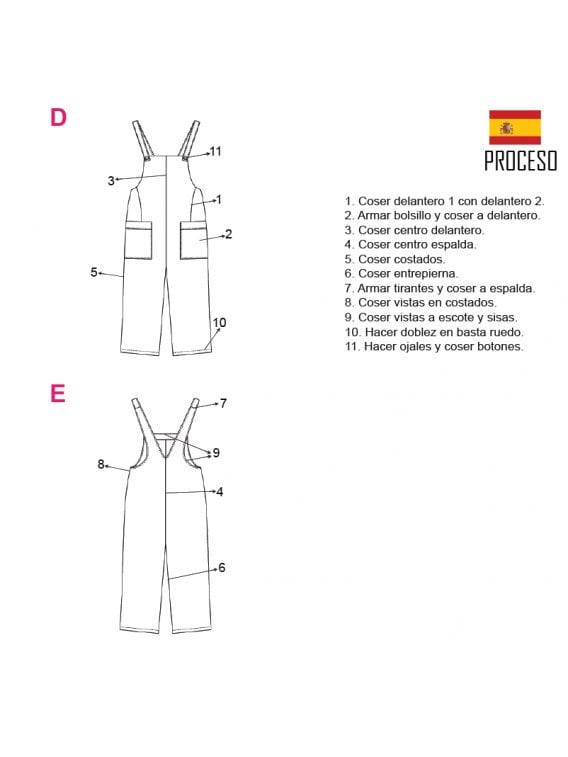 D

11
3
1
2
5
10

PROCESO

1. Coser delantero 1 con delantero 2.
2. Armar bolsillo y coser a delantero.
3. Coser centro delantero.
4. Coser centro espalda.
5. Coser costados.
6. Coser entrepierna.
7. Armar tirantes y coser a espalda.
8. Coser vistas en costados.
9. Coser vistas a escote y sisas.
10. Hacer doblez en basta ruedo.
11. Hacer ojales y coser botones.

E

7
9
8
4
6