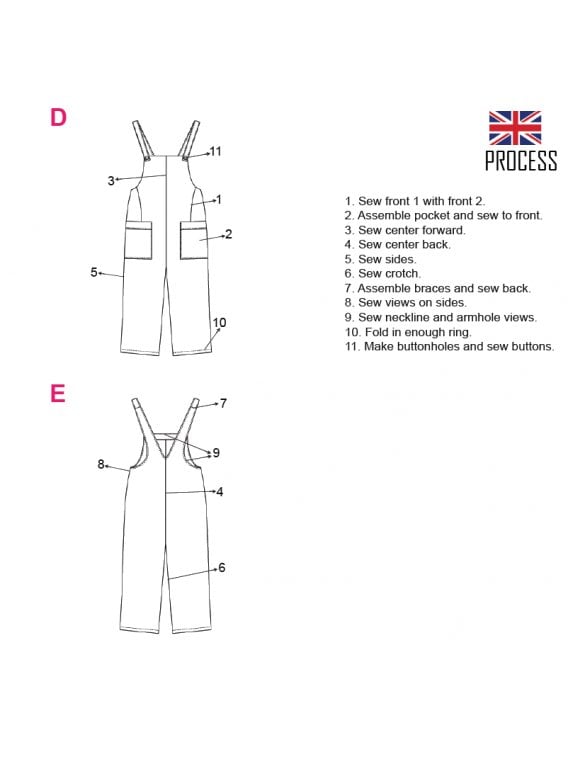 D

11
3
1
2
5
10

PROCESS

1. Sew front 1 with front 2.
2. Assemble pocket and sew to front.
3. Sew center forward.
4. Sew center back.
5. Sew sides.
6. Sew crotch.
7. Assemble braces and sew back.
8. Sew views on sides.
9. Sew neckline and armhole views.
10. Fold in enough ring.
11. Make buttonholes and sew buttons.

E

7
9
8
4
6