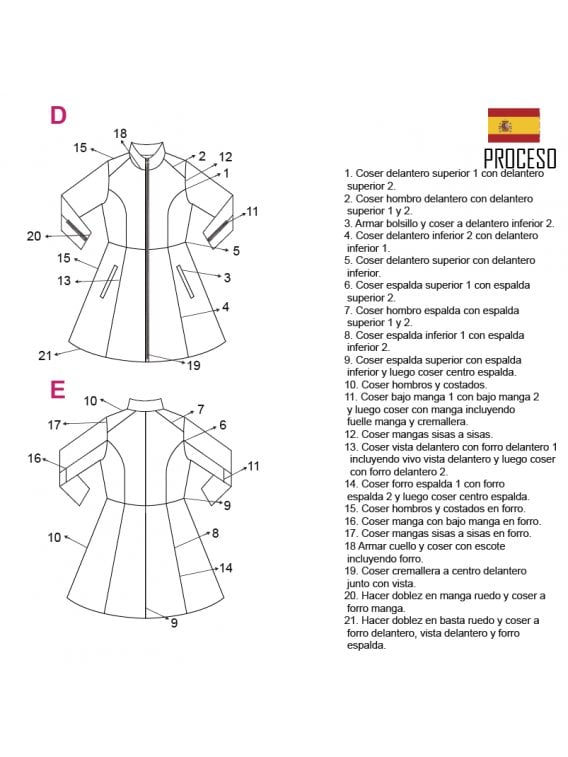 D

18
15
2
12
1
11
20
5
15
13
3
4
21
19

E

10
7
17
6
16
11
9
10
8
14
9

PROCESO

1. Coser delantero superior 1 con delantero superior 2.
2. Coser hombro delantero con delantero superior 1 y 2.
3. Armar bolsillo y coser a delantero inferior 2.
4. Coser delantero inferior 2 con delantero inferior 1.
5. Coser delantero superior con delantero inferior.
6. Coser espalda superior 1 con espalda superior 2.
7. Coser hombro espalda con espalda superior 1 y 2.
8. Coser espalda inferior 1 con espalda inferior 2.
9. Coser espalda superior con espalda inferior y luego coser centro espalda.
10. Coser hombros y costados.
11. Coser bajo manga 1 con bajo manga 2 y luego coser con manga incluyendo fuelle manga y cremallera.
12. Coser mangas sisas a sisas.
13. Coser vista delantero con forro delantero 1 incluyendo vivo vista delantero y luego coser con forro delantero 2.
14. Coser forro espalda 1 con forro espalda 2 y luego coser centro espalda.
15. Coser hombros y costados en forro.
16. Coser manga con bajo manga en forro.
17. Coser mangas sisas a sisas en forro.
18 Armar cuello y coser con escote incluyendo forro.
19. Coser cremallera a centro delantero junto con vista.
20. Hacer doblez en manga ruedo y coser a forro manga.
21. Hacer doblez en basta ruedo y coser a forro delantero, vista delantero y forro espalda.