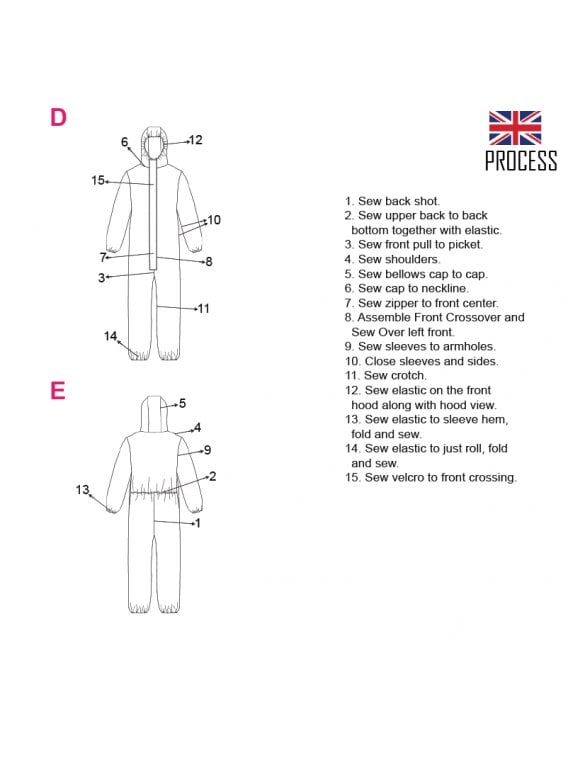 D

6
12
15
10
7
8
3
11
14

E

5
4
9
2
13
1

PROCESS

1. Sew back shot.
2. Sew upper back to back bottom together with elastic.
3. Sew front pull to picket.
4. Sew shoulders.
5. Sew bellows cap to cap.
6. Sew cap to neckline.
7. Sew zipper to front center.
8. Assemble Front Crossover and Sew Over left front.
9. Sew sleeves to armholes.
10. Close sleeves and sides.
11. Sew crotch.
12. Sew elastic on the front hood along with hood view.
13. Sew elastic to sleeve hem, fold and sew.
14. Sew elastic to just roll, fold and sew.
15. Sew velcro to front crossing.