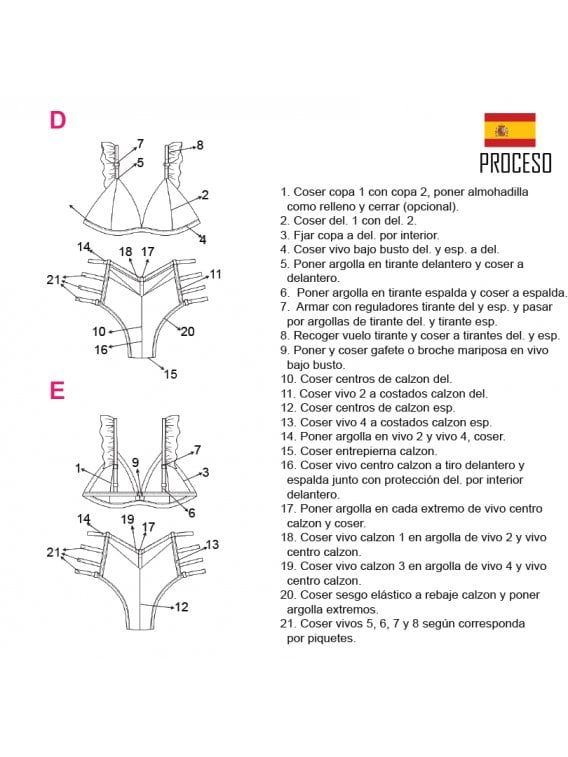 D

7
8
5
2
4
14
18
17
11
21
10
20
16
15

E

7
9
1
3
6
14
19
17
13
21
12

PROCESO

1. Coser copa 1 con copa 2, poner almohadilla como relleno y cerrar (opcional).
2. Coser del. 1 con del. 2.
3. Fjar copa a del. por interior.
4. Coser vivo bajo busto del. y esp. a del.
5. Poner argolla en tirante delantero y coser a delantero.
6. Poner argolla en tirante espalda y coser a espalda.
7. Armar con reguladores tirante del y esp. y pasar por argollas de tirante del. y tirante esp.
8. Recoger vuelo tirante y coser a tirantes del. y esp.
9. Poner y coser gafete o broche mariposa en vivo bajo busto.
10. Coser centros de calzon del.
11. Coser vivo 2 a costados calzon del.
12. Coser centros de calzon esp.
13. Coser vivo 4 a costados calzon esp.
14. Poner argolla en vivo 2 y vivo 4, coser.
15. Coser entrepierna calzon.
16. Coser vivo centro calzon a tiro delantero y espalda junto con protección del. por interior delantero.
17. Poner argolla en cada extremo de vivo centro calzon y coser.
18. Coser vivo calzon 1 en argolla de vivo 2 y vivo centro calzon.
19. Coser vivo calzon 3 en argolla de vivo 4 y vivo centro calzon.
20. Coser sesgo elástico a rebaje calzon y poner argolla extremos.
21. Coser vivos 5, 6, 7 y 8 según corresponda por piquetes.