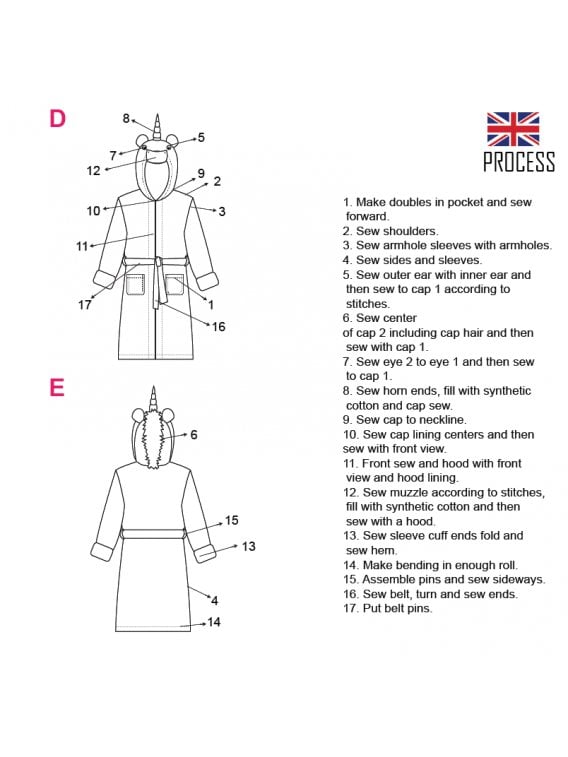 D

8
5
7
12
9
2
10
3
11
17
1
16

E

6
15
13
4
14

PROCESS

1. Make doubles in pocket and sew forward.
2. Sew shoulders.
3. Sew armhole sleeves with armholes.
4. Sew sides and sleeves.
5. Sew outer ear with inner ear and then sew to cap 1 according to stitches.
6. Sew center
of cap 2 including cap hair and then sew with cap 1.
7. Sew eye 2 to eye 1 and then sew to cap 1.
8. Sew horn ends, fill with synthetic cotton and cap sew.
9. Sew cap to neckline.
10. Sew cap lining centers and then sew with front view.
11. Front sew and hood with front view and hood lining.
12. Sew muzzle according to stitches, fill with synthetic cotton and then sew with a hood.
13. Sew sleeve cuff ends fold and sew hem.
14. Make bending in enough roll.
15. Assemble pins and sew sideways.
16. Sew belt, turn and sew ends.
17. Put belt pins.