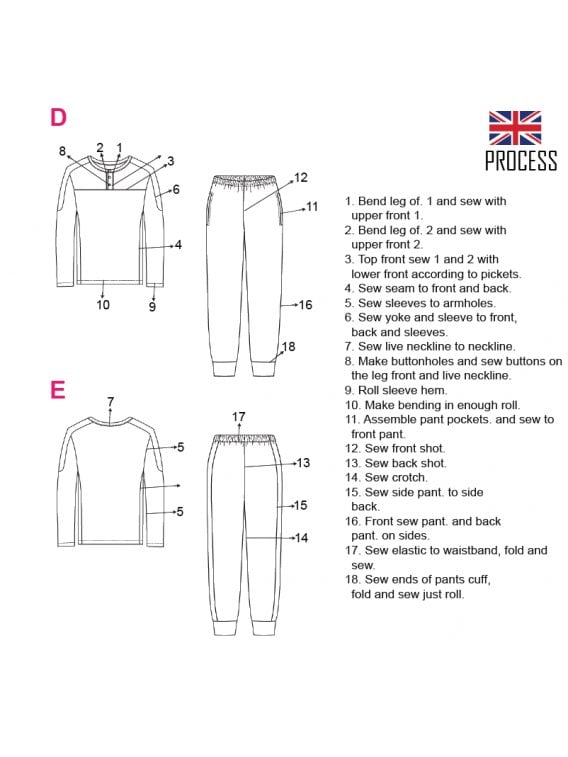 D

8 2 1 3 6 4 10 9

12 11 16 18

E

7 5 5

17 13 15 14

PROCESS

1. Bend leg of. 1 and sew with upper front 1.
2. Bend leg of. 2 and sew with upper front 2.
3. Top front sew 1 and 2 with lower front according to pickets.
4. Sew seam to front and back.
5. Sew sleeves to armholes.
6. Sew yoke and sleeve to front, back and sleeves.
7. Sew live neckline to neckline.
8. Make buttonholes and sew buttons on the leg front and live neckline.
9. Roll sleeve hem.
10. Make bending in enough roll.
11. Assemble pant pockets. and sew to front pant.
12. Sew front shot.
13. Sew back shot.
14. Sew crotch.
15. Sew side pant. to side back.
16. Front sew pant. and back pant. on sides.
17. Sew elastic to waistband, fold and sew.
18. Sew ends of pants cuff, fold and sew just roll.