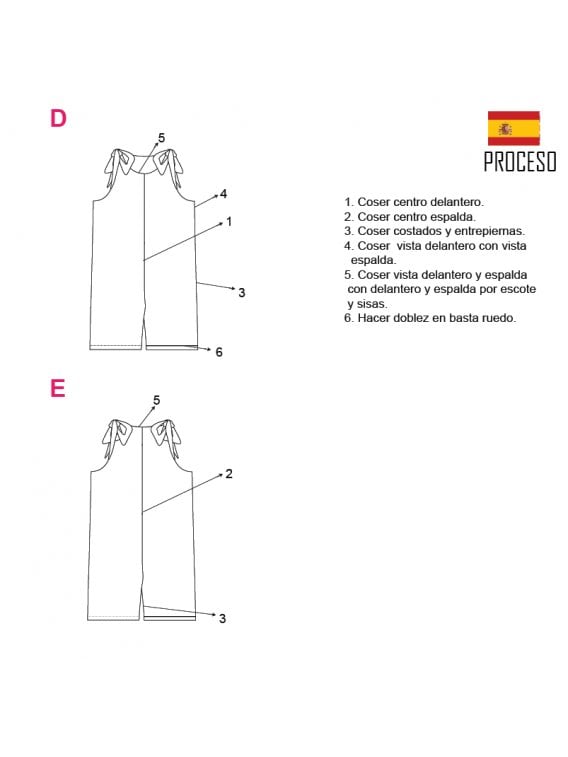 D

5

4

1

3

6

PROCESO

1. Coser centro delantero.
2. Coser centro espalda.
3. Coser costados y entrepiernas.
4. Coser vista delantero con vista espalda.
5. Coser vista delantero y espalda con delantero y espalda por escote y sisas.
6. Hacer doblez en basta ruedo.

E

5

2

3