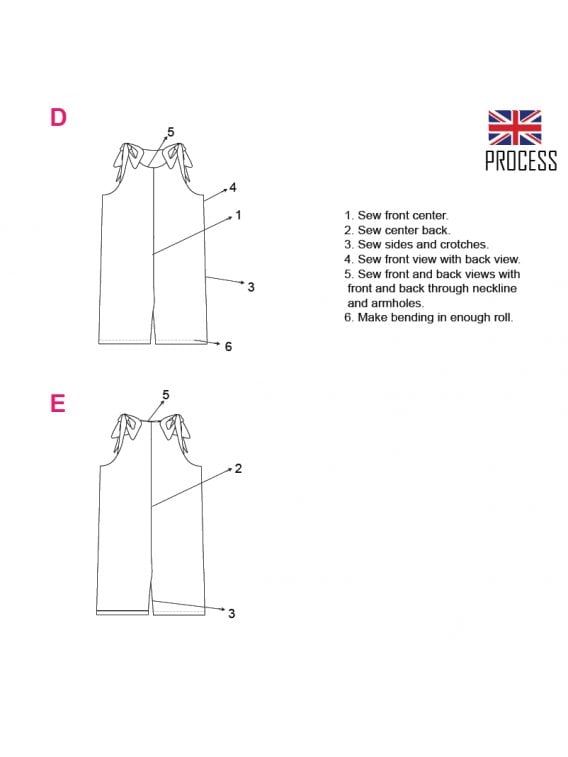 D

5

4

1

3

6

PROCESS

1. Sew front center.
2. Sew center back.
3. Sew sides and crotches.
4. Sew front view with back view.
5. Sew front and back views with front and back through neckline and armholes.
6. Make bending in enough roll.

E

5

2

3