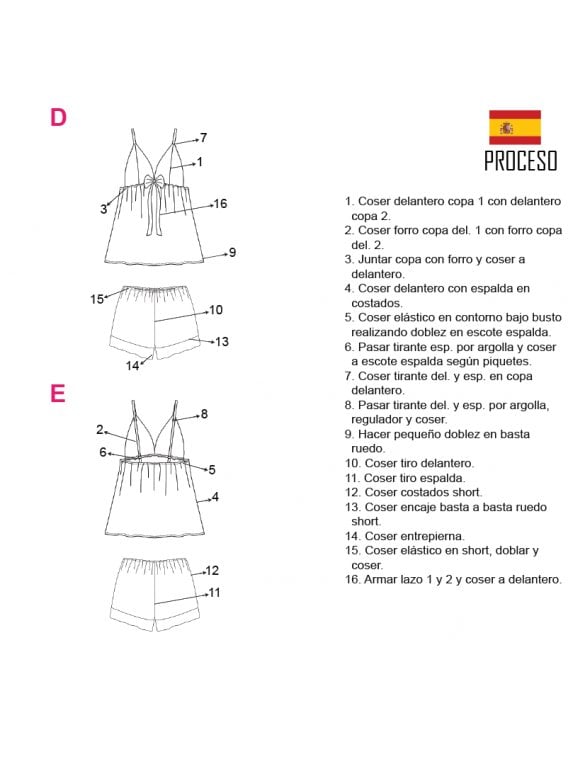 D

7
1
3
16
9
15
10
13
14

E

8
2
6
5
4
12
11

PROCESO

1. Coser delantero copa 1 con delantero copa 2.
2. Coser forro copa del. 1 con forro copa del. 2.
3. Juntar copa con forro y coser a delantero.
4. Coser delantero con espalda en costados.
5. Coser elástico en contorno bajo busto realizando doblez en escote espalda.
6. Pasar tirante esp. por argolla y coser a escote espalda según piquetes.
7. Coser tirante del. y esp. en copa delantero.
8. Pasar tirante del. y esp. por argolla, regulador y coser.
9. Hacer pequeño doblez en basta ruedo.
10. Coser tiro delantero.
11. Coser tiro espalda.
12. Coser costados short.
13. Coser encaje basta a basta ruedo short.
14. Coser entrepierna.
15. Coser elástico en short, doblar y coser.
16. Armar lazo 1 y 2 y coser a delantero.