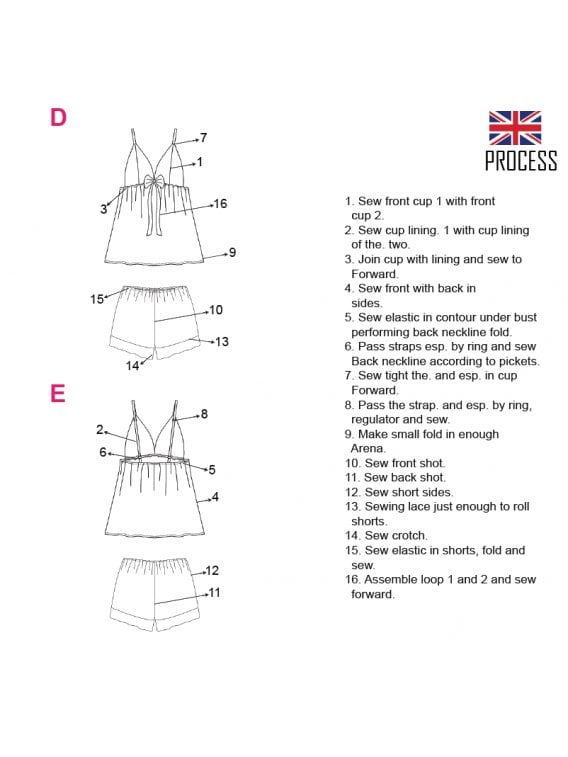 D

7
1
3
16
9
15
10
13
14

E

8
2
6
5
4
12
11

PROCESS

1. Sew front cup 1 with front cup 2.
2. Sew cup lining. 1 with cup lining of the. two.
3. Join cup with lining and sew to Forward.
4. Sew front with back in sides.
5. Sew elastic in contour under bust performing back neckline fold.
6. Pass straps esp. by ring and sew Back neckline according to pickets.
7. Sew tight the. and esp. in cup Forward.
8. Pass the strap. and esp. by ring, regulator and sew.
9. Make small fold in enough Arena.
10. Sew front shot.
11. Sew back shot.
12. Sew short sides.
13. Sewing lace just enough to roll shorts.
14. Sew crotch.
15. Sew elastic in shorts, fold and sew.
16. Assemble loop 1 and 2 and sew forward.