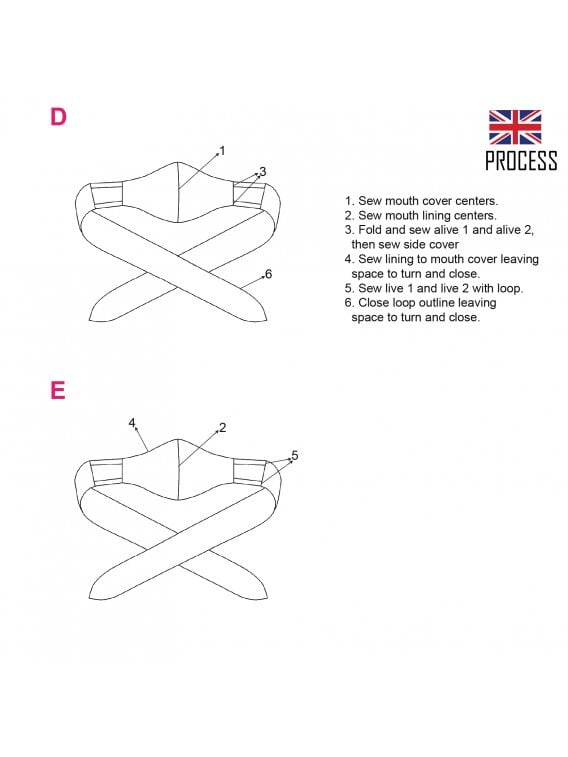 D

1

3

6

PROCESS

1. Sew mouth cover centers.
2. Sew mouth lining centers.
3. Fold and sew alive 1 and alive 2, then sew side cover
4. Sew lining to mouth cover leaving space to turn and close.
5. Sew live 1 and live 2 with loop.
6. Close loop outline leaving space to turn and close.

E

4

2

5