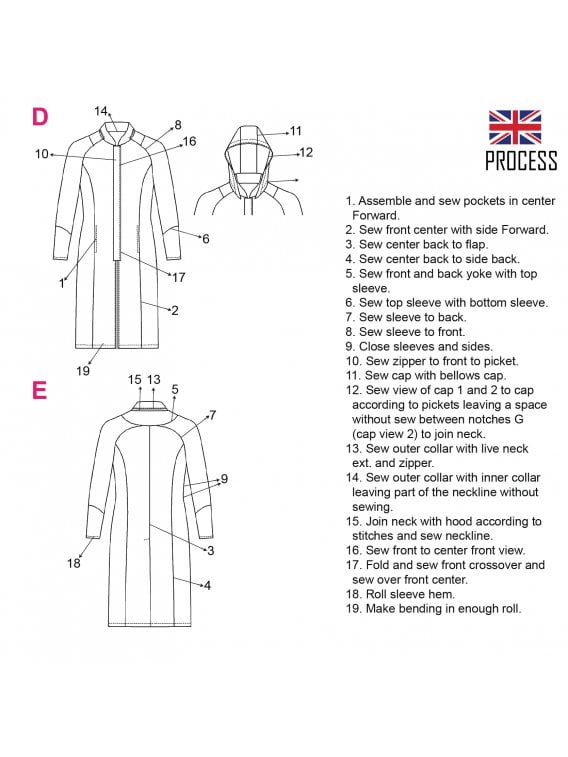 D

14
8
16
10
11
12
6
1
17
2
19

E

15 13 5
7
9
18
3
4

PROCESS

1. Assemble and sew pockets in center Forward.
2. Sew front center with side Forward.
3. Sew center back to flap.
4. Sew center back to side back.
5. Sew front and back yoke with top sleeve.
6. Sew top sleeve with bottom sleeve.
7. Sew sleeve to back.
8. Sew sleeve to front.
9. Close sleeves and sides.
10. Sew zipper to front to picket.
11. Sew cap with bellows cap.
12. Sew view of cap 1 and 2 to cap according to pickets leaving a space without sew between notches G (cap view 2) to join neck.
13. Sew outer collar with live neck ext. and zipper.
14. Sew outer collar with inner collar leaving part of the neckline without sewing.
15. Join neck with hood according to stitches and sew neckline.
16. Sew front to center front view.
17. Fold and sew front crossover and sew over front center.
18. Roll sleeve hem.
19. Make bending in enough roll.