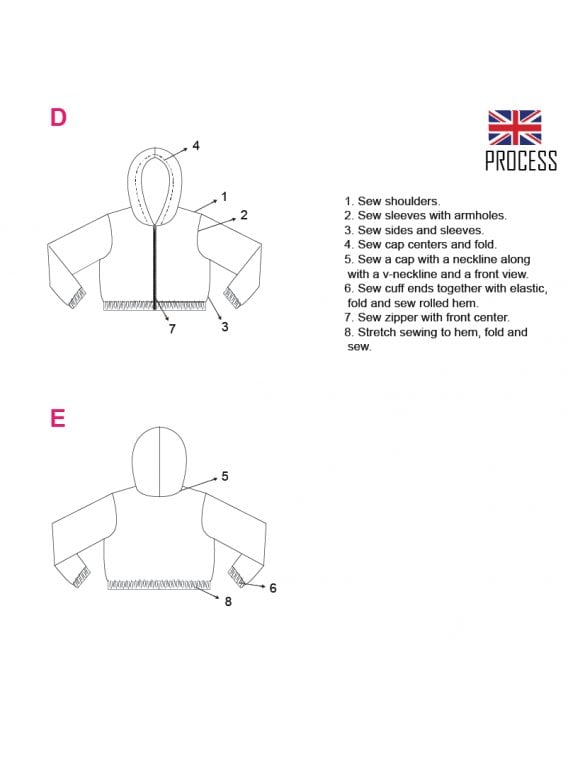 D

4
1
2
7
3

PROCESS

1. Sew shoulders.
2. Sew sleeves with armholes.
3. Sew sides and sleeves.
4. Sew cap centers and fold.
5. Sew a cap with a neckline along with a v-neckline and a front view.
6. Sew cuff ends together with elastic, fold and sew rolled hem.
7. Sew zipper with front center.
8. Stretch sewing to hem, fold and sew.

E

5
6
8