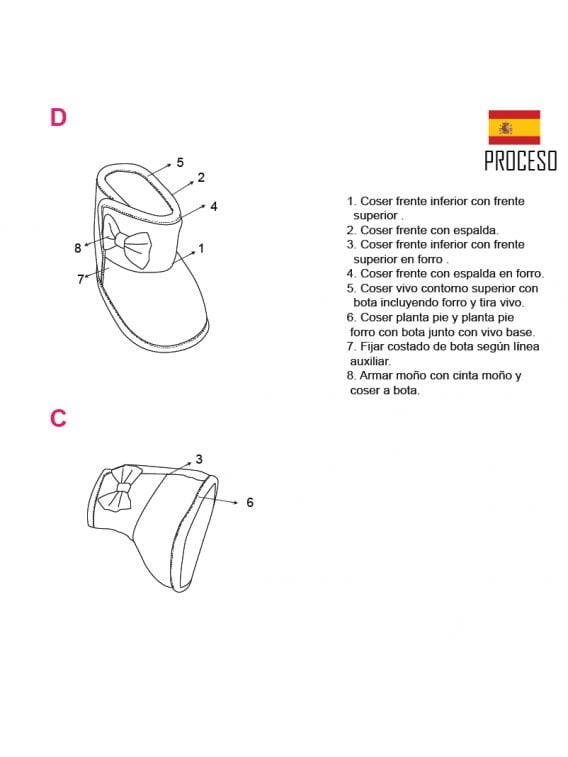 D

5
2
4
8
1
7

PROCESO

1. Coser frente inferior con frente superior .
2. Coser frente con espalda.
3. Coser frente inferior con frente superior en forro .
4. Coser frente con espalda en forro.
5. Coser vivo contorno superior con bota incluyendo forro y tira vivo.
6. Coser planta pie y planta pie forro con bota junto con vivo base.
7. Fijar costado de bota según línea auxiliar.
8. Armar moño con cinta moño y coser a bota.

C

3
6