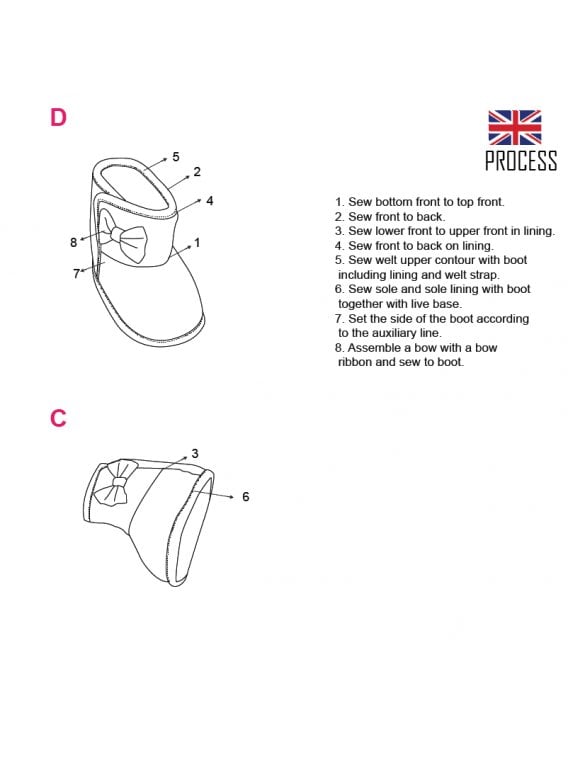 D

5
2
4
8
1
7

PROCESS

1. Sew bottom front to top front.
2. Sew front to back.
3. Sew lower front to upper front in lining.
4. Sew front to back on lining.
5. Sew welt upper contour with boot including lining and welt strap.
6. Sew sole and sole lining with boot together with live base.
7. Set the side of the boot according to the auxiliary line.
8. Assemble a bow with a bow ribbon and sew to boot.

C

3
6