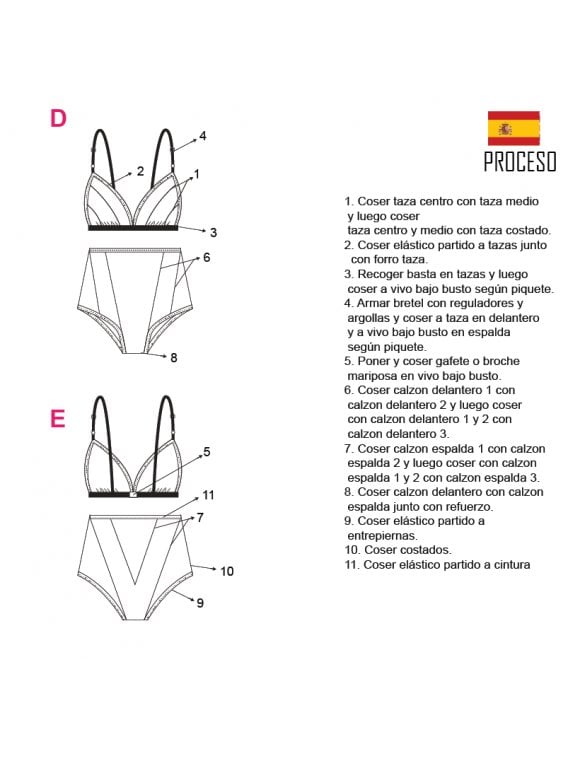 D

4
2
1
3
6
8

E

5
11
7
10
9

PROCESO

1. Coser taza centro con taza medio y luego coser taza centro y medio con taza costado.
2. Coser elástico partido a tazas junto con forro taza.
3. Recoger basta en tazas y luego coser a vivo bajo busto según piquete.
4. Armar bretel con reguladores y argollas y coser a taza en delantero y a vivo bajo busto en espalda según piquete.
5. Poner y coser gafete o broche mariposa en vivo bajo busto.
6. Coser calzon delantero 1 con calzon delantero 2 y luego coser con calzon delantero 1 y 2 con calzon delantero 3.
7. Coser calzon espalda 1 con calzon espalda 2 y luego coser con calzon espalda 1 y 2 con calzon espalda 3.
8. Coser calzon delantero con calzon espalda junto con refuerzo.
9. Coser elástico partido a entrepiernas.
10. Coser costados.
11. Coser elástico partido a cintura