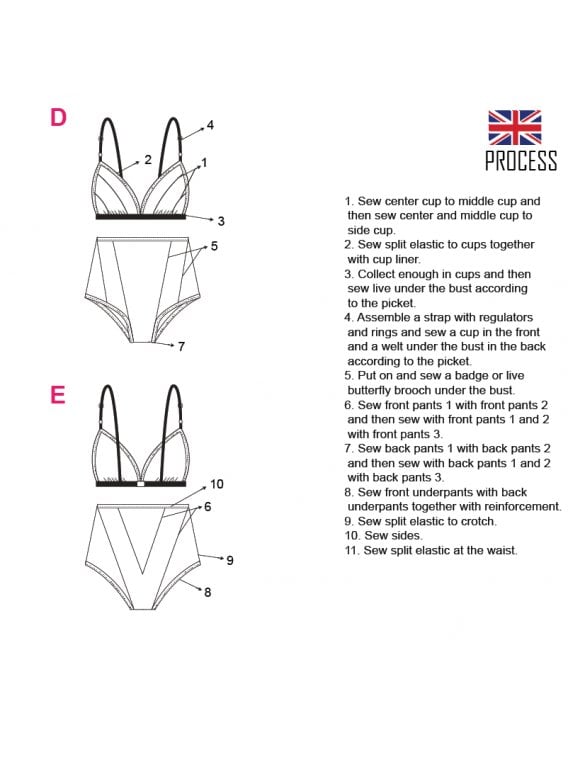 D

4
2
1
3
5
7

E

10
6
9
8

PROCESS

1. Sew center cup to middle cup and then sew center and middle cup to side cup.
2. Sew split elastic to cups together with cup liner.
3. Collect enough in cups and then sew live under the bust according to the picket.
4. Assemble a strap with regulators and rings and sew a cup in the front and a welt under the bust in the back according to the picket.
5. Put on and sew a badge or live butterfly brooch under the bust.
6. Sew front pants 1 with front pants 2 and then sew with front pants 1 and 2 with front pants 3.
7. Sew back pants 1 with back pants 2 and then sew with back pants 1 and 2 with back pants 3.
8. Sew front underpants with back underpants together with reinforcement.
9. Sew split elastic to crotch.
10. Sew sides.
11. Sew split elastic at the waist.