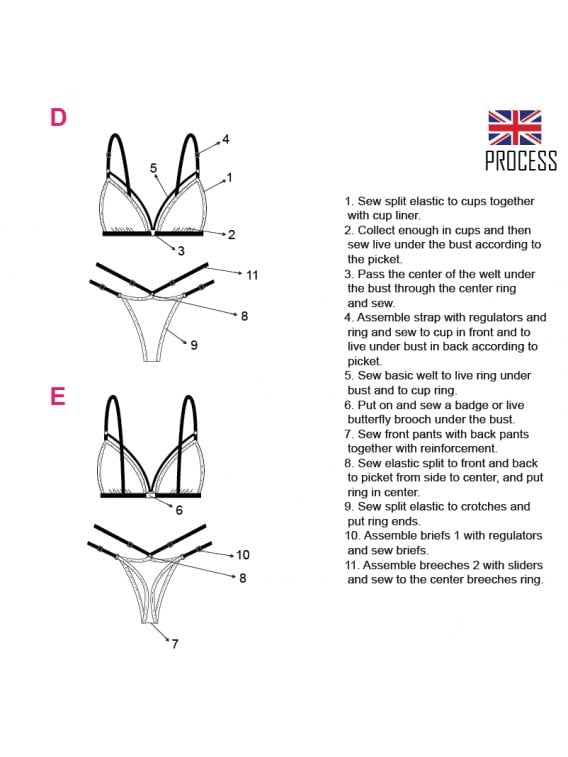 D

4
5
1
2
3
11
8
9

E

6
10
8
7

PROCESS

1. Sew split elastic to cups together with cup liner.
2. Collect enough in cups and then sew live under the bust according to the picket.
3. Pass the center of the welt under the bust through the center ring and sew.
4. Assemble strap with regulators and ring and sew to cup in front and to live under bust in back according to picket.
5. Sew basic welt to live ring under bust and to cup ring.
6. Put on and sew a badge or live butterfly brooch under the bust.
7. Sew front pants with back pants together with reinforcement.
8. Sew elastic split to front and back to picket from side to center, and put ring in center.
9. Sew split elastic to crotches and put ring ends.
10. Assemble briefs 1 with regulators and sew briefs.
11. Assemble breeches 2 with sliders and sew to the center breeches ring.