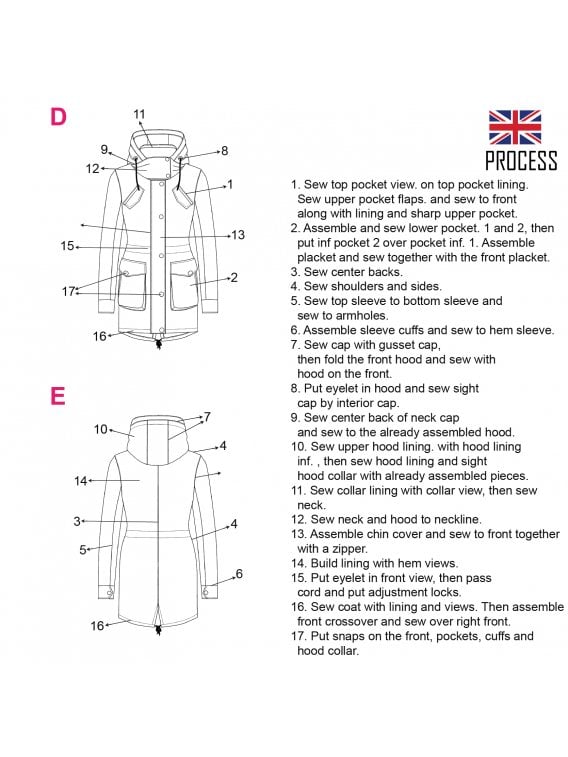 D

11
9
8
12
1
13
15
2
17
16

E

7
10
4
14
3
4
5
6
16

PROCESS

1. Sew top pocket view. on top pocket lining. Sew upper pocket flaps. and sew to front along with lining and sharp upper pocket.
2. Assemble and sew lower pocket. 1 and 2, then put inf pocket 2 over pocket inf. 1. Assemble placket and sew together with the front placket.
3. Sew center backs.
4. Sew shoulders and sides.
5. Sew top sleeve to bottom sleeve and sew to armholes.
6. Assemble sleeve cuffs and sew to hem sleeve.
7. Sew cap with gusset cap, then fold the front hood and sew with hood on the front.
8. Put eyelet in hood and sew sight cap by interior cap.
9. Sew center back of neck cap and sew to the already assembled hood.
10. Sew upper hood lining. with hood lining inf. , then sew hood lining and sight hood collar with already assembled pieces.
11. Sew collar lining with collar view, then sew neck.
12. Sew neck and hood to neckline.
13. Assemble chin cover and sew to front together with a zipper.
14. Build lining with hem views.
15. Put eyelet in front view, then pass cord and put adjustment locks.
16. Sew coat with lining and views. Then assemble front crossover and sew over right front.
17. Put snaps on the front, pockets, cuffs and hood collar.