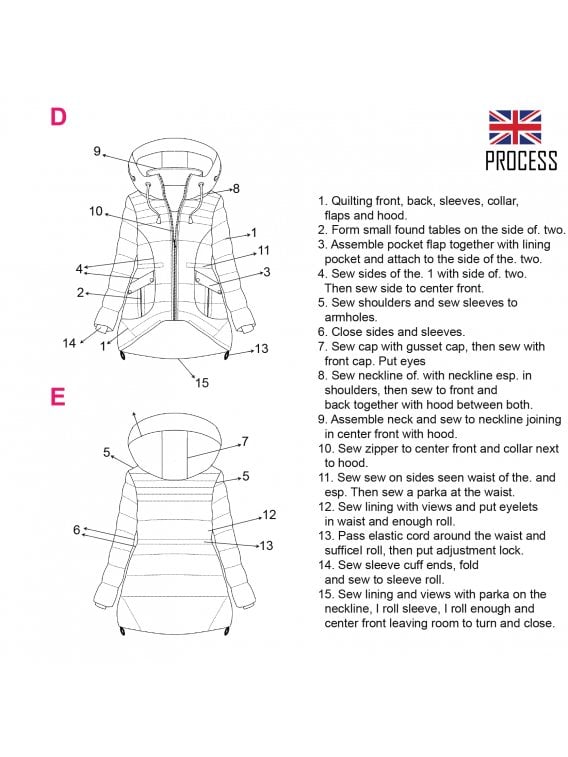 D

9
8
10
1
11
4
3
2
14
1
13
15

E

5
7
5
12
6
13

PROCESS

1. Quilting front, back, sleeves, collar, flaps and hood.
2. Form small found tables on the side of. two.
3. Assemble pocket flap together with lining pocket and attach to the side of the. two.
4. Sew sides of the. 1 with side of. two. Then sew side to center front.
5. Sew shoulders and sew sleeves to armholes.
6. Close sides and sleeves.
7. Sew cap with gusset cap, then sew with front cap. Put eyes
8. Sew neckline of. with neckline esp. in shoulders, then sew to front and back together with hood between both.
9. Assemble neck and sew to neckline joining in center front with hood.
10. Sew zipper to center front and collar next to hood.
11. Sew sew on sides seen waist of the. and esp. Then sew a parka at the waist.
12. Sew lining with views and put eyelets in waist and enough roll.
13. Pass elastic cord around the waist and sufficel roll, then put adjustment lock.
14. Sew sleeve cuff ends, fold and sew to sleeve roll.
15. Sew lining and views with parka on the neckline, I roll sleeve, I roll enough and center front leaving room to turn and close.