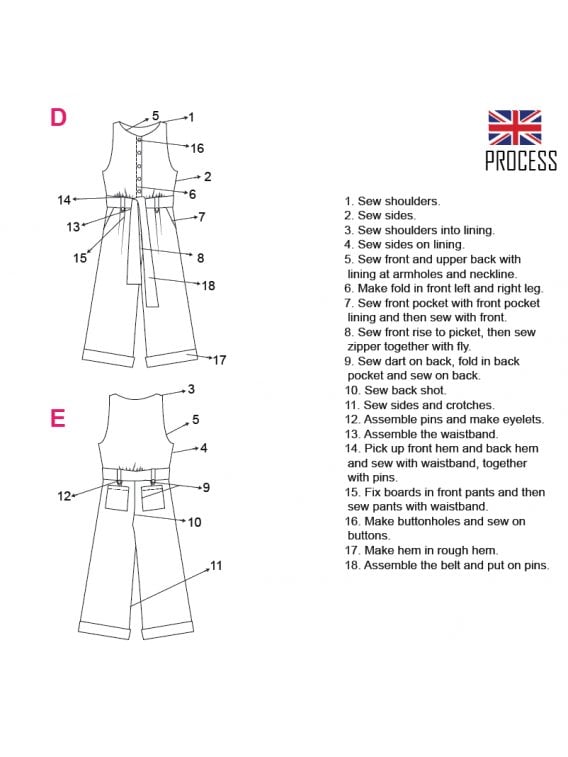 D

5
1
16
2
14
6
13
7
15
8
18
17

E

3
5
4
12
9
10
11

PROCESS

1. Sew shoulders.
2. Sew sides.
3. Sew shoulders into lining.
4. Sew sides on lining.
5. Sew front and upper back with lining at armholes and neckline.
6. Make fold in front left and right leg.
7. Sew front pocket with front pocket lining and then sew with front.
8. Sew front rise to picket, then sew zipper together with fly.
9. Sew dart on back, fold in back pocket and sew on back.
10. Sew back shot.
11. Sew sides and crotches.
12. Assemble pins and make eyelets.
13. Assemble the waistband.
14. Pick up front hem and back hem and sew with waistband, together with pins.
15. Fix boards in front pants and then sew pants with waistband.
16. Make buttonholes and sew on buttons.
17. Make hem in rough hem.
18. Assemble the belt and put on pins.