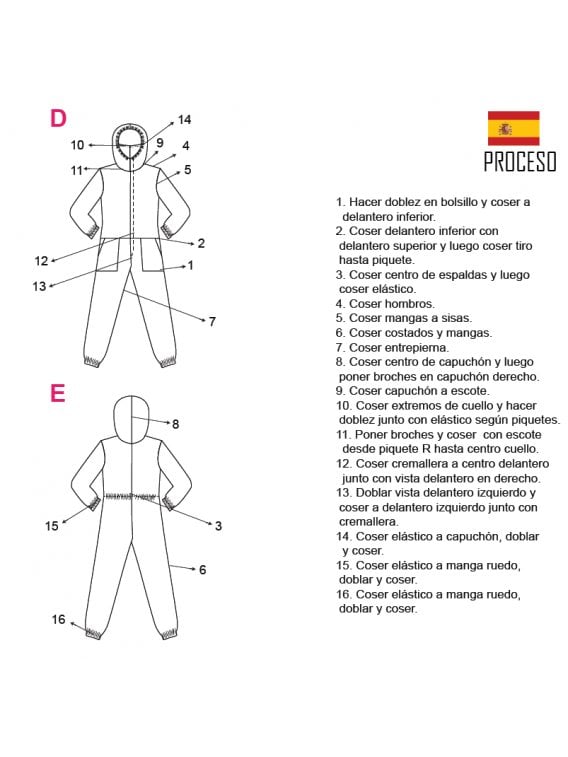 D

14
10
9
4
11
5
2
12
1
13
7

E

8
15
3
6
16

PROCESO

1. Hacer doblez en bolsillo y coser a delantero inferior.
2. Coser delantero inferior con delantero superior y luego coser tiro hasta piquete.
3. Coser centro de espaldas y luego coser elástico.
4. Coser hombros.
5. Coser mangas a sisas.
6. Coser costados y mangas.
7. Coser entrepierna.
8. Coser centro de capuchón y luego poner broches en capuchón derecho.
9. Coser capuchón a escote.
10. Coser extremos de cuello y hacer doblez junto con elástico según piquetes.
11. Poner broches y coser con escote desde piquete R hasta centro cuello.
12. Coser cremallera a centro delantero junto con vista delantero en derecho.
13. Doblar vista delantero izquierdo y coser a delantero izquierdo junto con cremallera.
14. Coser elástico a capuchón, doblar y coser.
15. Coser elástico a manga ruedo, doblar y coser.
16. Coser elástico a manga ruedo, doblar y coser.