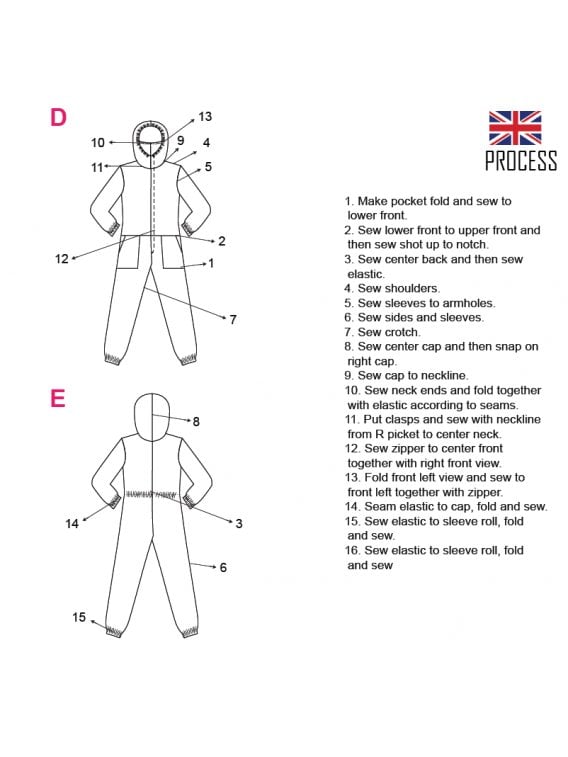 D

13
10
9
4
11
5
2
12
1
7

E

8
14
3
6
15

PROCESS

1. Make pocket fold and sew to lower front.
2. Sew lower front to upper front and then sew shot up to notch.
3. Sew center back and then sew elastic.
4. Sew shoulders.
5. Sew sleeves to armholes.
6. Sew sides and sleeves.
7. Sew crotch.
8. Sew center cap and then snap on right cap.
9. Sew cap to neckline.
10. Sew neck ends and fold together with elastic according to seams.
11. Put clasps and sew with neckline from R picket to center neck.
12. Sew zipper to center front together with right front view.
13. Fold front left view and sew to front left together with zipper.
14. Seam elastic to cap, fold and sew.
15. Sew elastic to sleeve roll, fold and sew.
16. Sew elastic to sleeve roll, fold and sew