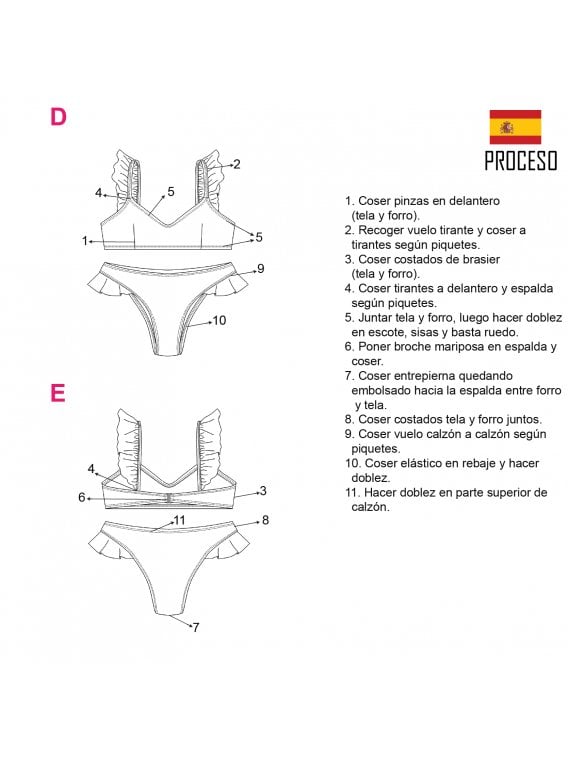 D

2
4
5
1
5
9
10

E

4
6
3
11
8
7

PROCESO

1. Coser pinzas en delantero (tela y forro).
2. Recoger vuelo tirante y coser a tirantes según piquetes.
3. Coser costados de brasier (tela y forro).
4. Coser tirantes a delantero y espalda según piquetes.
5. Juntar tela y forro, luego hacer doblez en escote, sisas y basta ruedo.
6. Poner broche mariposa en espalda y coser.
7. Coser entrepierna quedando embolsado hacia la espalda entre forro y tela.
8. Coser costados tela y forro juntos.
9. Coser vuelo calzón a calzón según piquetes.
10. Coser elástico en rebaje y hacer doblez.
11. Hacer doblez en parte superior de calzón.