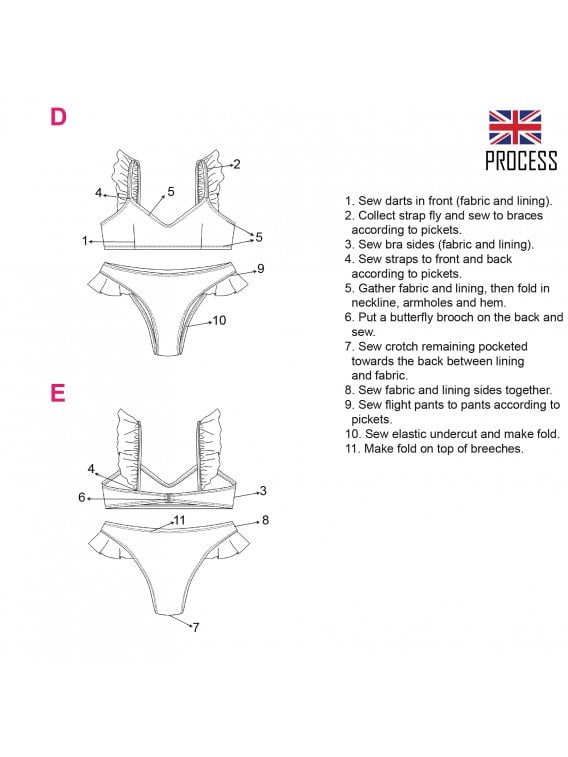 D

2
4
5
1
5
9
10

E

4
6
3
11
8
7

PROCESS

1. Sew darts in front (fabric and lining).
2. Collect strap fly and sew to braces according to pickets.
3. Sew bra sides (fabric and lining).
4. Sew straps to front and back according to pickets.
5. Gather fabric and lining, then fold in neckline, armholes and hem.
6. Put a butterfly brooch on the back and sew.
7. Sew crotch remaining pocketed towards the back between lining and fabric.
8. Sew fabric and lining sides together.
9. Sew flight pants to pants according to pickets.
10. Sew elastic undercut and make fold.
11. Make fold on top of breeches.