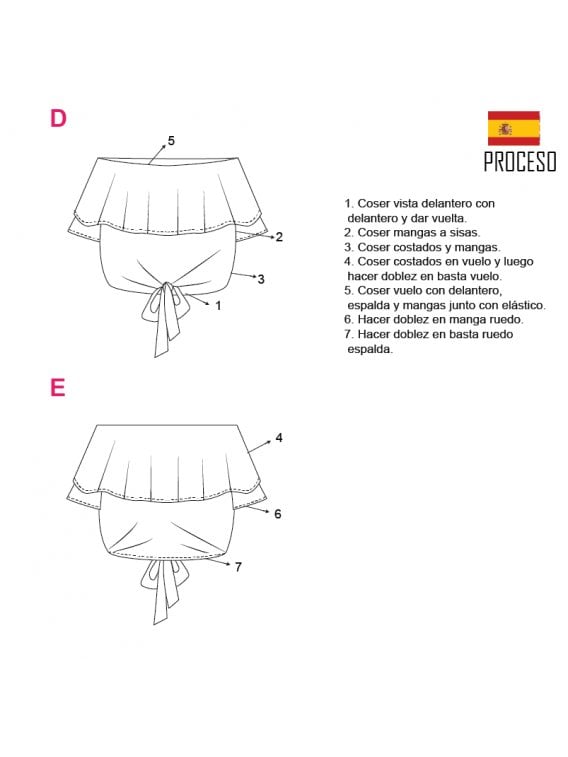 D

5

2

3

1

PROCESO

1. Coser vista delantero con delantero y dar vuelta.
2. Coser mangas a sisas.
3. Coser costados y mangas.
4. Coser costados en vuelo y luego hacer doblez en basta vuelo.
5. Coser vuelo con delantero, espalda y mangas junto con elástico.
6. Hacer doblez en manga ruedo.
7. Hacer doblez en basta ruedo espalda.

E

4

6

7