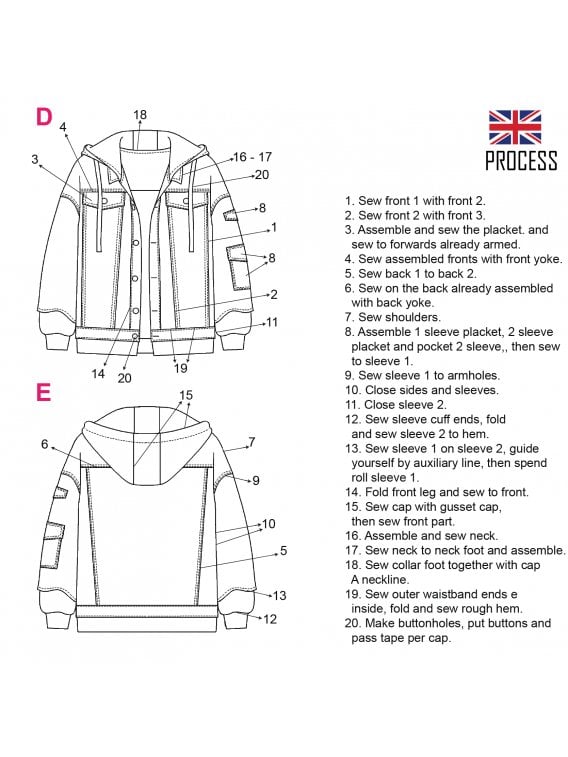 D

18
4
3
16 - 17
20
8
1
8
2
11
14
20
19

E

15
6
7
9
10
5
13
12

PROCESS

1. Sew front 1 with front 2.
2. Sew front 2 with front 3.
3. Assemble and sew the placket. and sew to forwards already armed.
4. Sew assembled fronts with front yoke.
5. Sew back 1 to back 2.
6. Sew on the back already assembled with back yoke.
7. Sew shoulders.
8. Assemble 1 sleeve placket, 2 sleeve placket and pocket 2 sleeve,, then sew to sleeve 1.
9. Sew sleeve 1 to armholes.
10. Close sides and sleeves.
11. Close sleeve 2.
12. Sew sleeve cuff ends, fold and sew sleeve 2 to hem.
13. Sew sleeve 1 on sleeve 2, guide yourself by auxiliary line, then spend roll sleeve 1.
14. Fold front leg and sew to front.
15. Sew cap with gusset cap, then sew front part.
16. Assemble and sew neck.
17. Sew neck to neck foot and assemble.
18. Sew collar foot together with cap A neckline.
19. Sew outer waistband ends e inside, fold and sew rough hem.
20. Make buttonholes, put buttons and pass tape per cap.