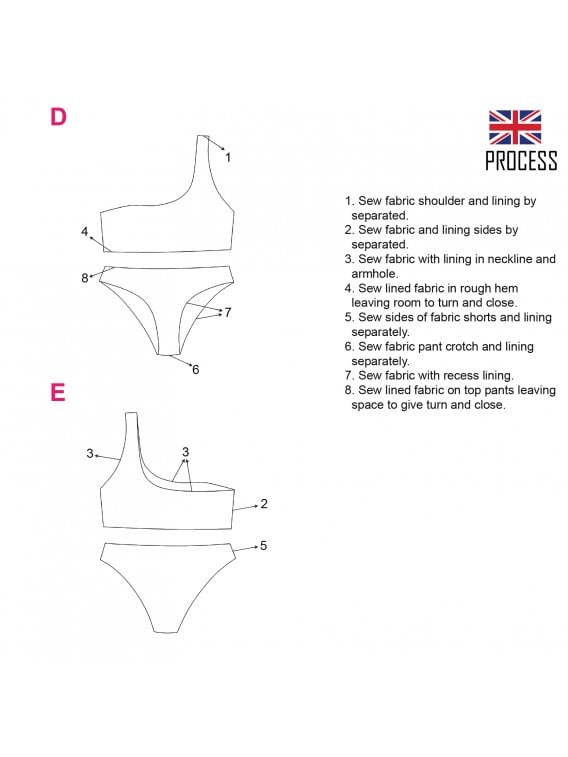 D

1

4

8

7

6

E

3

3

2

5

PROCESS

1. Sew fabric shoulder and lining by separated.
2. Sew fabric and lining sides by separated.
3. Sew fabric with lining in neckline and armhole.
4. Sew lined fabric in rough hem leaving room to turn and close.
5. Sew sides of fabric shorts and lining separately.
6. Sew fabric pant crotch and lining separately.
7. Sew fabric with recess lining.
8. Sew lined fabric on top pants leaving space to give turn and close.