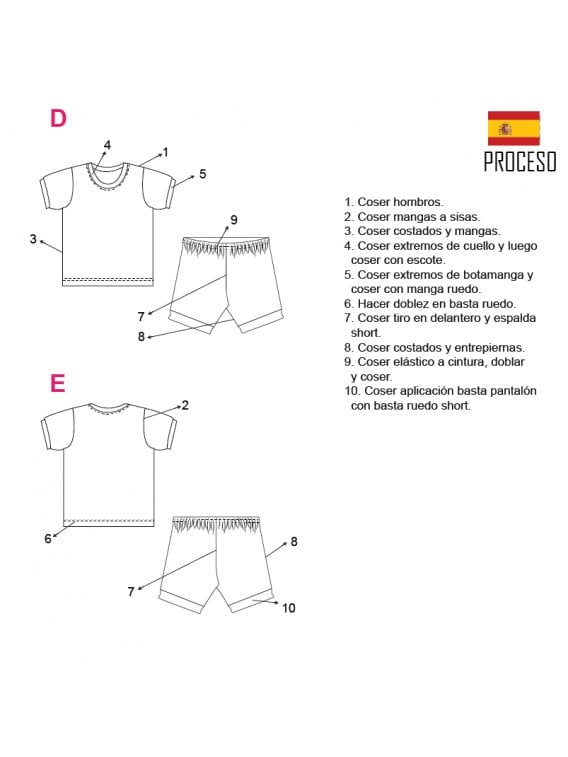 D

4
1
5
3
9
7
8

E

2
6
8
7
10

PROCESO

1. Coser hombros.
2. Coser mangas a sisas.
3. Coser costados y mangas.
4. Coser extremos de cuello y luego coser con escote.
5. Coser extremos de botamanga y coser con manga ruedo.
6. Hacer doblez en basta ruedo.
7. Coser tiro en delantero y espalda short.
8. Coser costados y entrepiernas.
9. Coser elástico a cintura, doblar y coser.
10. Coser aplicación basta pantalón con basta ruedo short.