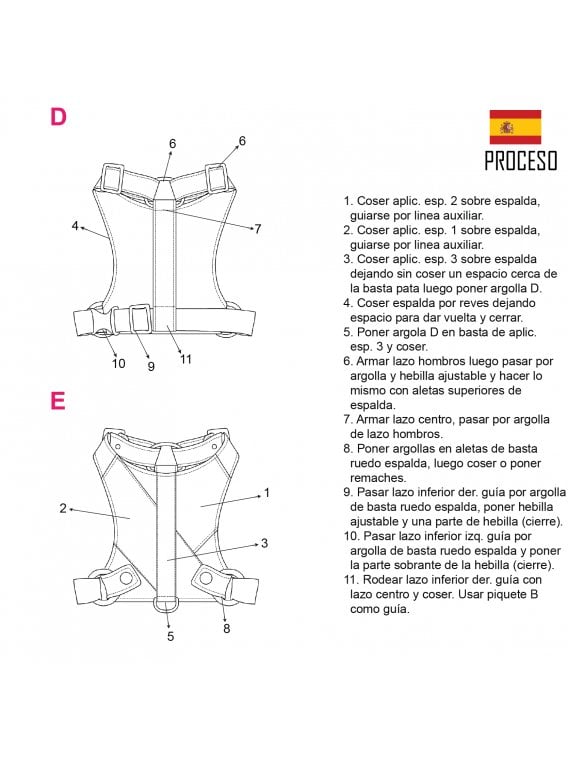 D

6
6
4
7
10
9
11

E

1
2
3
5
8

PROCESO

1. Coser aplic. esp. 2 sobre espalda, guiarse por linea auxiliar.
2. Coser aplic. esp. 1 sobre espalda, guiarse por linea auxiliar.
3. Coser aplic. esp. 3 sobre espalda dejando sin coser un espacio cerca de la basta pata luego poner argolla D.
4. Coser espalda por reves dejando espacio para dar vuelta y cerrar.
5. Poner argola D en basta de aplic. esp. 3 y coser.
6. Armar lazo hombros luego pasar por argolla y hebilla ajustable y hacer lo mismo con aletas superiores de espalda.
7. Armar lazo centro, pasar por argolla de lazo hombros.
8. Poner argollas en aletas de basta ruedo espalda, luego coser o poner remaches.
9. Pasar lazo inferior der. guía por argolla de basta ruedo espalda, poner hebilla ajustable y una parte de hebilla (cierre).
10. Pasar lazo inferior izq. guía por argolla de basta ruedo espalda y poner la parte sobrante de la hebilla (cierre).
11. Rodear lazo inferior der. guía con lazo centro y coser. Usar piquete B como guía.