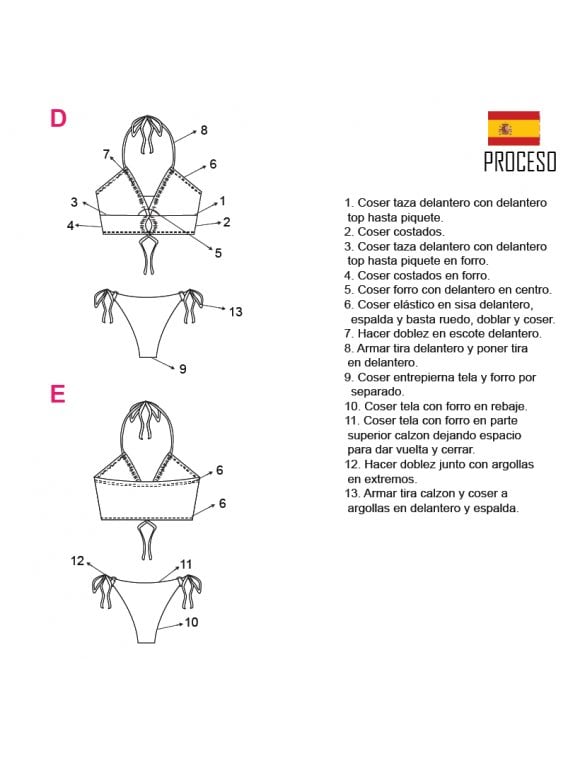 D

8
7
6
3
1
4
2
5
13
9

E

6
6
12
11
10

PROCESO

1. Coser taza delantero con delantero top hasta piquete.
2. Coser costados.
3. Coser taza delantero con delantero top hasta piquete en forro.
4. Coser costados en forro.
5. Coser forro con delantero en centro.
6. Coser elástico en sisa delantero, espalda y basta ruedo, doblar y coser.
7. Hacer doblez en escote delantero.
8. Armar tira delantero y poner tira en delantero.
9. Coser entrepierna tela y forro por separado.
10. Coser tela con forro en rebaje.
11. Coser tela con forro en parte superior calzon dejando espacio para dar vuelta y cerrar.
12. Hacer doblez junto con argollas en extremos.
13. Armar tira calzon y coser a argollas en delantero y espalda.