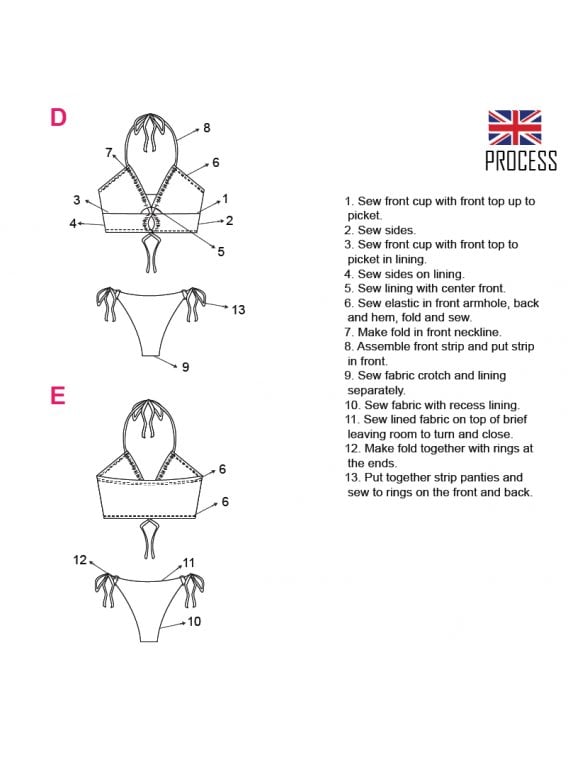 D

8
7
6
3
1
4
2
5
13
9

E

6
6
12
11
10

PROCESS

1. Sew front cup with front top up to picket.
2. Sew sides.
3. Sew front cup with front top to picket in lining.
4. Sew sides on lining.
5. Sew lining with center front.
6. Sew elastic in front armhole, back and hem, fold and sew.
7. Make fold in front neckline.
8. Assemble front strip and put strip in front.
9. Sew fabric crotch and lining separately.
10. Sew fabric with recess lining.
11. Sew lined fabric on top of brief leaving room to turn and close.
12. Make fold together with rings at the ends.
13. Put together strip panties and sew to rings on the front and back.