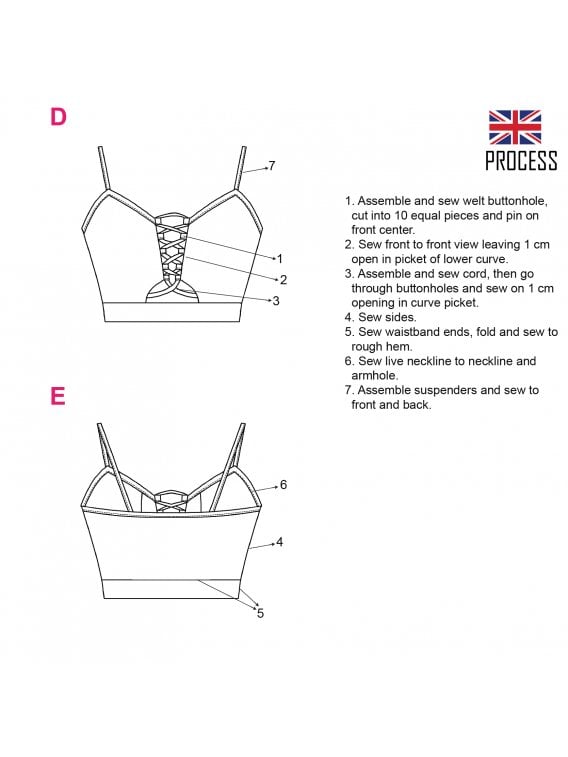 D

7

1

2

3

E

6

4

5

PROCESS

1. Assemble and sew welt buttonhole, cut into 10 equal pieces and pin on front center.
2. Sew front to front view leaving 1 cm open in picket of lower curve.
3. Assemble and sew cord, then go through buttonholes and sew on 1 cm opening in curve picket.
4. Sew sides.
5. Sew waistband ends, fold and sew to rough hem.
6. Sew live neckline to neckline and armhole.
7. Assemble suspenders and sew to front and back.