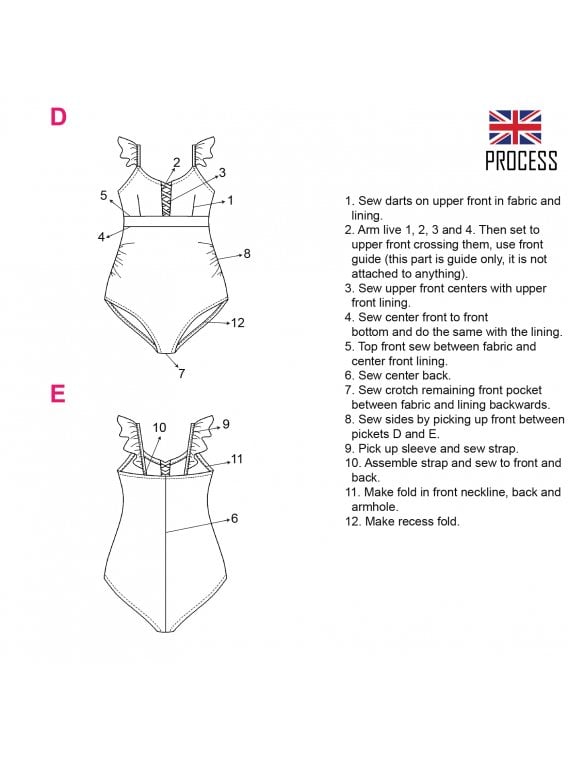 D

2
3
5
1
4
8
12
7

E

10
9
11
6

PROCESS

1. Sew darts on upper front in fabric and lining.
2. Arm live 1, 2, 3 and 4. Then set to upper front crossing them, use front guide (this part is guide only, it is not attached to anything).
3. Sew upper front centers with upper front lining.
4. Sew center front to front bottom and do the same with the lining.
5. Top front sew between fabric and center front lining.
6. Sew center back.
7. Sew crotch remaining front pocket between fabric and lining backwards.
8. Sew sides by picking up front between pickets D and E.
9. Pick up sleeve and sew strap.
10. Assemble strap and sew to front and back.
11. Make fold in front neckline, back and armhole.
12. Make recess fold.