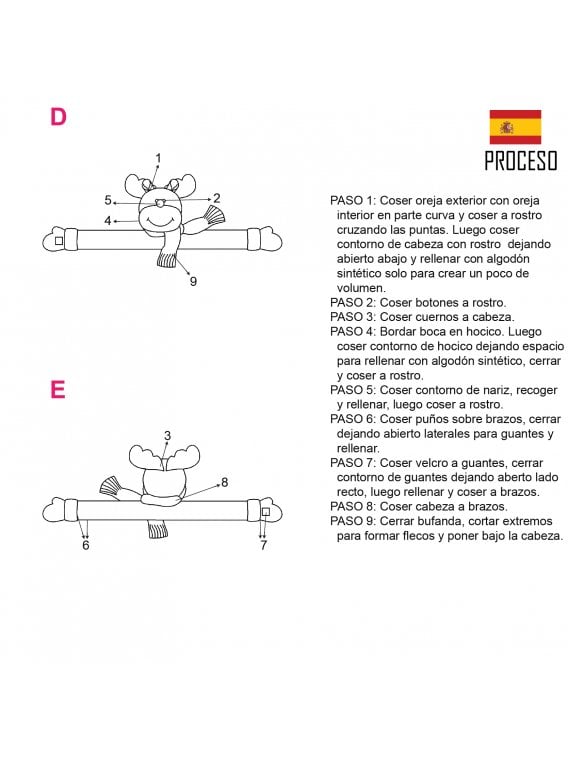 D

1
5
2
4
9

E

3
8
6
7

PROCESO

PASO 1: Coser oreja exterior con oreja interior en parte curva y coser a rostro cruzando las puntas. Luego coser contorno de cabeza con rostro dejando abierto abajo y rellenar con algodón sintético solo para crear un poco de volumen.
PASO 2: Coser botones a rostro.
PASO 3: Coser cuernos a cabeza.
PASO 4: Bordar boca en hocico. Luego coser contorno de hocico dejando espacio para rellenar con algodón sintético, cerrar y coser a rostro.
PASO 5: Coser contorno de nariz, recoger y rellenar, luego coser a rostro.
PASO 6: Coser puños sobre brazos, cerrar dejando abierto laterales para guantes y rellenar.
PASO 7: Coser velcro a guantes, cerrar contorno de guantes dejando aberto lado recto, luego rellenar y coser a brazos.
PASO 8: Coser cabeza a brazos.
PASO 9: Cerrar bufanda, cortar extremos para formar flecos y poner bajo la cabeza.