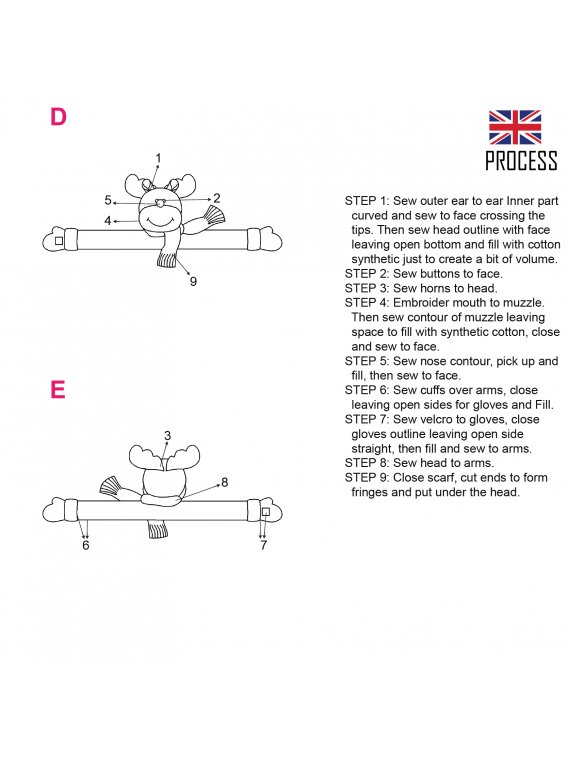 D

1

5

2

4

9

E

3

8

6

7

PROCESS

STEP 1: Sew outer ear to ear Inner part curved and sew to face crossing the tips. Then sew head outline with face leaving open bottom and fill with cotton synthetic just to create a bit of volume.
STEP 2: Sew buttons to face.
STEP 3: Sew horns to head.
STEP 4: Embroider mouth to muzzle. Then sew contour of muzzle leaving space to fill with synthetic cotton, close and sew to face.
STEP 5: Sew nose contour, pick up and fill, then sew to face.
STEP 6: Sew cuffs over arms, close leaving open sides for gloves and Fill.
STEP 7: Sew velcro to gloves, close gloves outline leaving open side straight, then fill and sew to arms.
STEP 8: Sew head to arms.
STEP 9: Close scarf, cut ends to form fringes and put under the head.