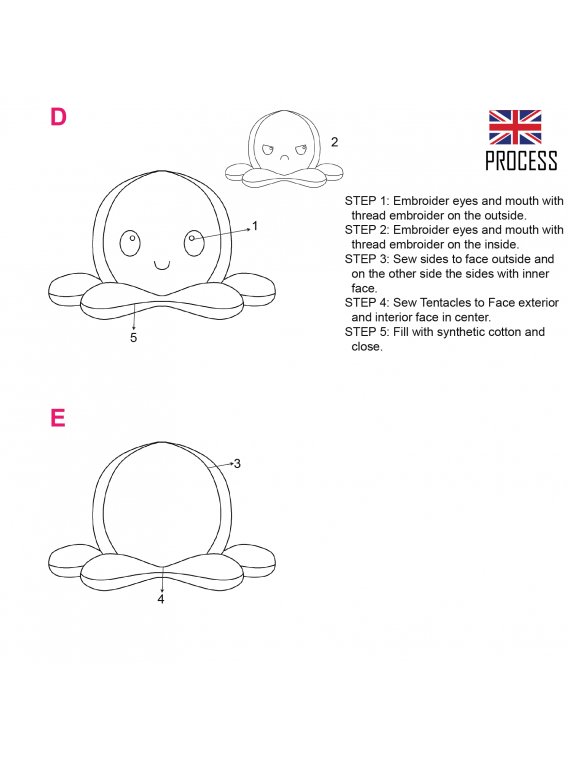 D

2

PROCESS

1

5

STEP 1: Embroider eyes and mouth with thread embroider on the outside.
STEP 2: Embroider eyes and mouth with thread embroider on the inside.
STEP 3: Sew sides to face outside and on the other side the sides with inner face.
STEP 4: Sew Tentacles to Face exterior and interior face in center.
STEP 5: Fill with synthetic cotton and close.

E

3

4