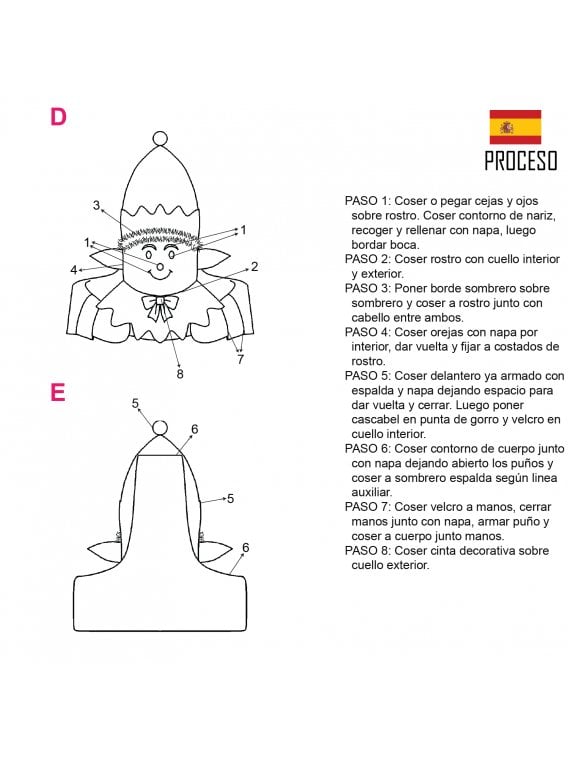 D

3
1
1
4
2
7
8

E

5
6
5
6

PROCESO

PASO 1: Coser o pegar cejas y ojos sobre rostro. Coser contorno de nariz, recoger y rellenar con napa, luego bordar boca.
PASO 2: Coser rostro con cuello interior y exterior.
PASO 3: Poner borde sombrero sobre sombrero y coser a rostro junto con cabello entre ambos.
PASO 4: Coser orejas con napa por interior, dar vuelta y fijar a costados de rostro.
PASO 5: Coser delantero ya armado con espalda y napa dejando espacio para dar vuelta y cerrar. Luego poner cascabel en punta de gorro y velcro en cuello interior.
PASO 6: Coser contorno de cuerpo junto con napa dejando abierto los puños y coser a sombrero espalda según linea auxiliar.
PASO 7: Coser velcro a manos, cerrar manos junto con napa, armar puño y coser a cuerpo junto manos.
PASO 8: Coser cinta decorativa sobre cuello exterior.