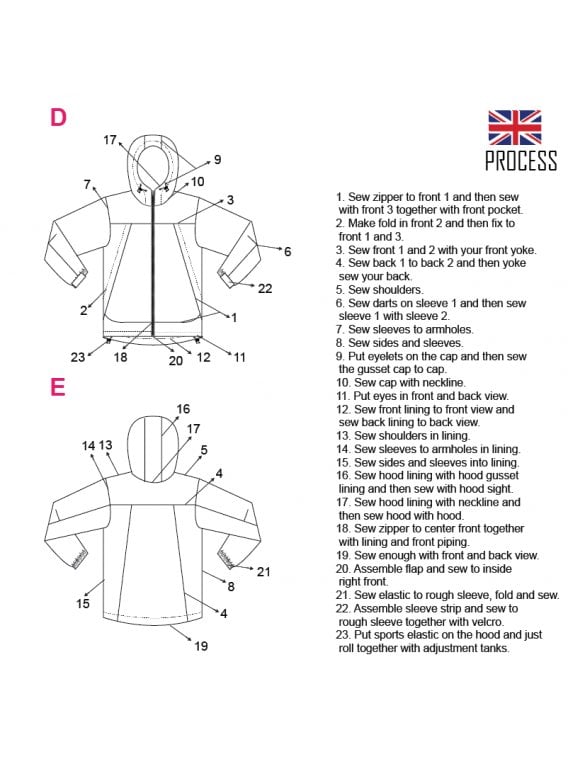 D

17
9
7
10
3
6
22
2
1
23
18
20
12
11

E

16
17
14 13
5
4
21
8
15
4
19

PROCESS

1. Sew zipper to front 1 and then sew with front 3 together with front pocket.
2. Make fold in front 2 and then fix to front 1 and 3.
3. Sew front 1 and 2 with your front yoke.
4. Sew back 1 to back 2 and then yoke sew your back.
5. Sew shoulders.
6. Sew darts on sleeve 1 and then sew sleeve 1 with sleeve 2.
7. Sew sleeves to armholes.
8. Sew sides and sleeves.
9. Put eyelets on the cap and then sew the gusset cap to cap.
10. Sew cap with neckline.
11. Put eyes in front and back view.
12. Sew front lining to front view and sew back lining to back view.
13. Sew shoulders in lining.
14. Sew sleeves to armholes in lining.
15. Sew sides and sleeves into lining.
16. Sew hood lining with hood gusset lining and then sew with hood sight.
17. Sew hood lining with neckline and then sew hood with hood.
18. Sew zipper to center front together with lining and front piping.
19. Sew enough with front and back view.
20. Assemble flap and sew to inside right front.
21. Sew elastic to rough sleeve, fold and sew.
22. Assemble sleeve strip and sew to rough sleeve together with velcro.
23. Put sports elastic on the hood and just roll together with adjustment tanks.