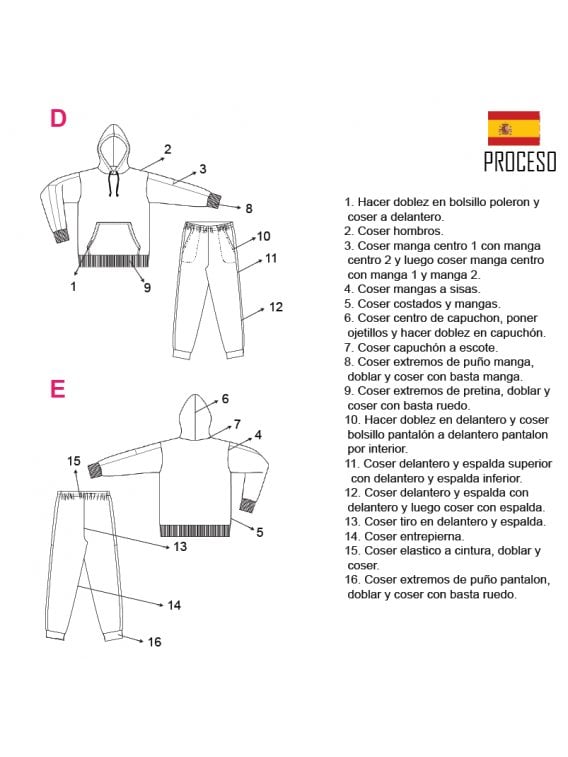 D

2
3
8
10
11
12
1
9

E

6
7
4
15
5
13
14
16

PROCESO

1. Hacer doblez en bolsillo poleron y coser a delantero.
2. Coser hombros.
3. Coser manga centro 1 con manga centro 2 y luego coser manga centro con manga 1 y manga 2.
4. Coser mangas a sisas.
5. Coser costados y mangas.
6. Coser centro de capuchon, poner ojetillos y hacer doblez en capuchón.
7. Coser capuchón a escote.
8. Coser extremos de puño manga, doblar y coser con basta manga.
9. Coser extremos de pretina, doblar y coser con basta ruedo.
10. Hacer doblez en delantero y coser bolsillo pantalón a delantero pantalon por interior.
11. Coser delantero y espalda superior con delantero y espalda inferior.
12. Coser delantero y espalda con delantero y luego coser con espalda.
13. Coser tiro en delantero y espalda.
14. Coser entrepierna.
15. Coser elastico a cintura, doblar y coser.
16. Coser extremos de puño pantalon, doblar y coser con basta ruedo.