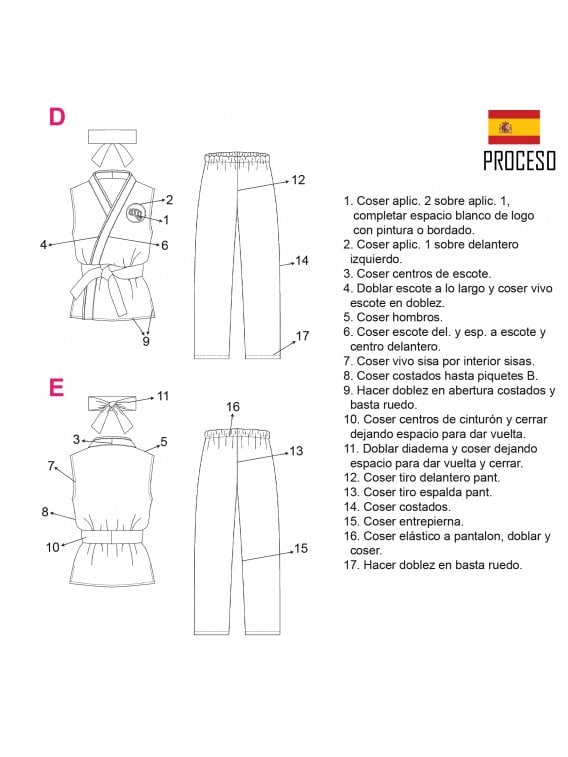 D

2
1
4
6
9
12
14
17

E

11
3
5
7
8
10
16
13
15

PROCESO

1. Coser aplic. 2 sobre aplic. 1, completar espacio blanco de logo con pintura o bordado.
2. Coser aplic. 1 sobre delantero izquierdo.
3. Coser centros de escote.
4. Doblar escote a lo largo y coser vivo escote en doblez.
5. Coser hombros.
6. Coser escote del. y esp. a escote y centro delantero.
7. Coser vivo sisa por interior sisas.
8. Coser costados hasta piquetes B.
9. Hacer doblez en abertura costados y basta ruedo.
10. Coser centros de cinturón y cerrar dejando espacio para dar vuelta.
11. Doblar diadema y coser dejando espacio para dar vuelta y cerrar.
12. Coser tiro delantero pant.
13. Coser tiro espalda pant.
14. Coser costados.
15. Coser entrepierna.
16. Coser elástico a pantalon, doblar y coser.
17. Hacer doblez en basta ruedo.