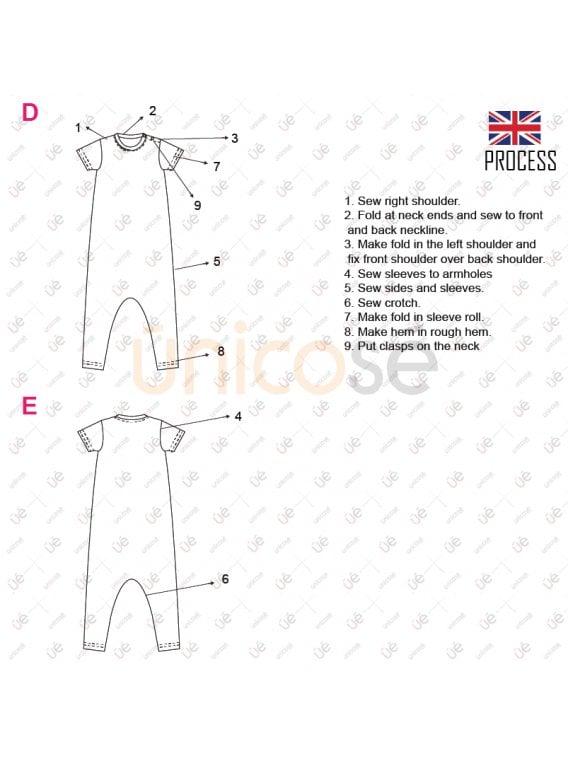 D

1
2
3
7
9
5
8

PROCESS

1. Sew right shoulder.
2. Fold at neck ends and sew to front and back neckline.
3. Make fold in the left shoulder and fix front shoulder over back shoulder.
4. Sew sleeves to armholes
5. Sew sides and sleeves.
6. Sew crotch.
7. Make fold in sleeve roll.
8. Make hem in rough hem.
9. Put clasps on the neck

unicose

E

4
6