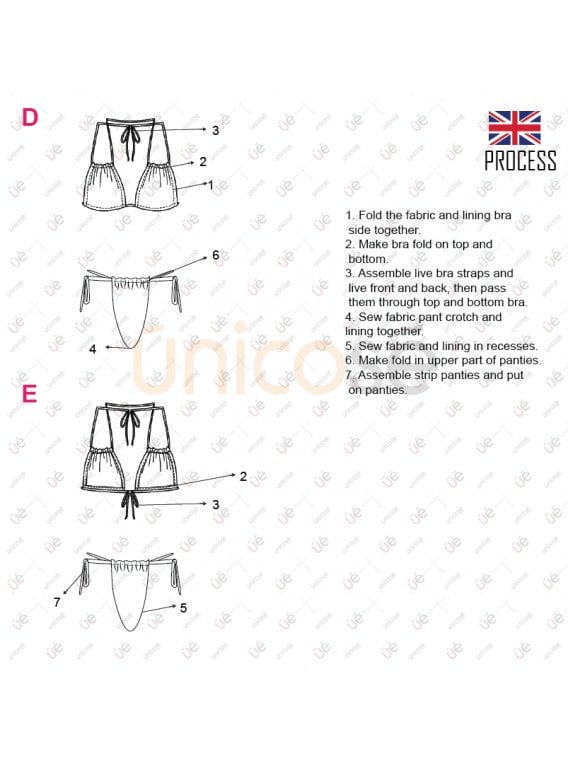 D

3

2

1

6

4

E

2

3

7

5

PROCESS

1. Fold the fabric and lining bra side together.
2. Make bra fold on top and bottom.
3. Assemble live bra straps and live front and back, then pass them through top and bottom bra.
4. Sew fabric pant crotch and lining together.
5. Sew fabric and lining in recesses.
6. Make fold in upper part of panties.
7. Assemble strip panties and put on panties.

unicose